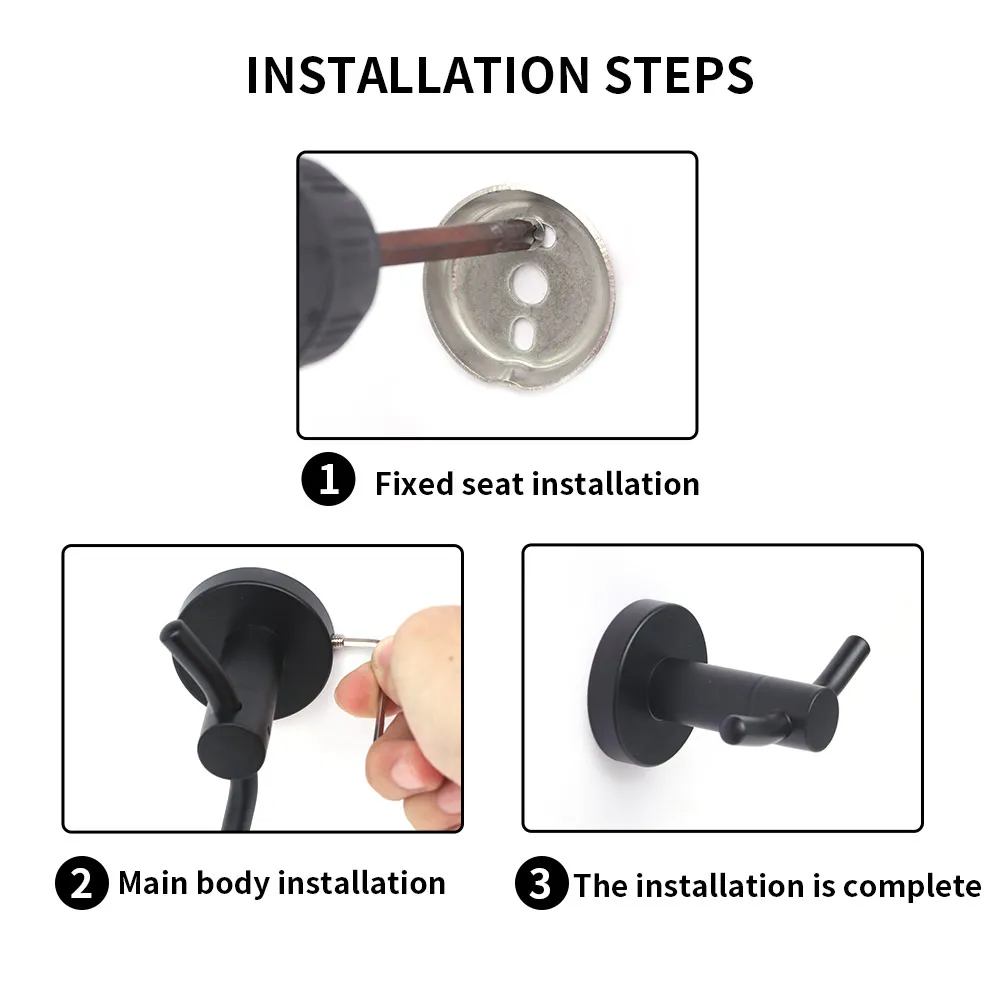 INSTALLATION STEPS

1 Fixed seat installation

2 Main body installation

3 The installation is complete