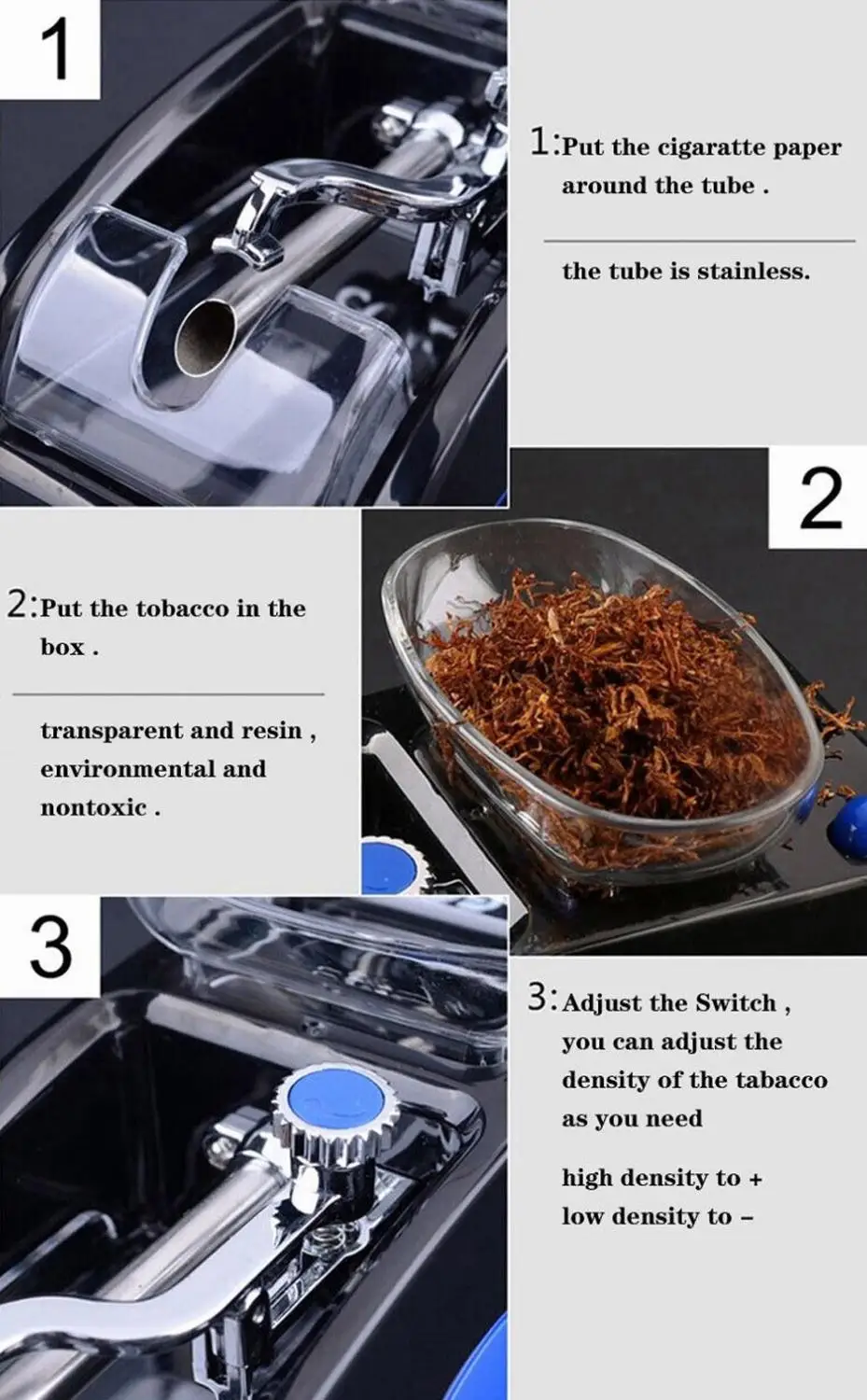 1

1:Put the cigaratte paper around the tube .

the tube is stainless.

2

2:Put the tobacco in the box .

transparent and resin , environmental and nontoxic .

3

3:Adjust the Switch , you can adjust the density of the tabacco as you need

high density to +
low density to –