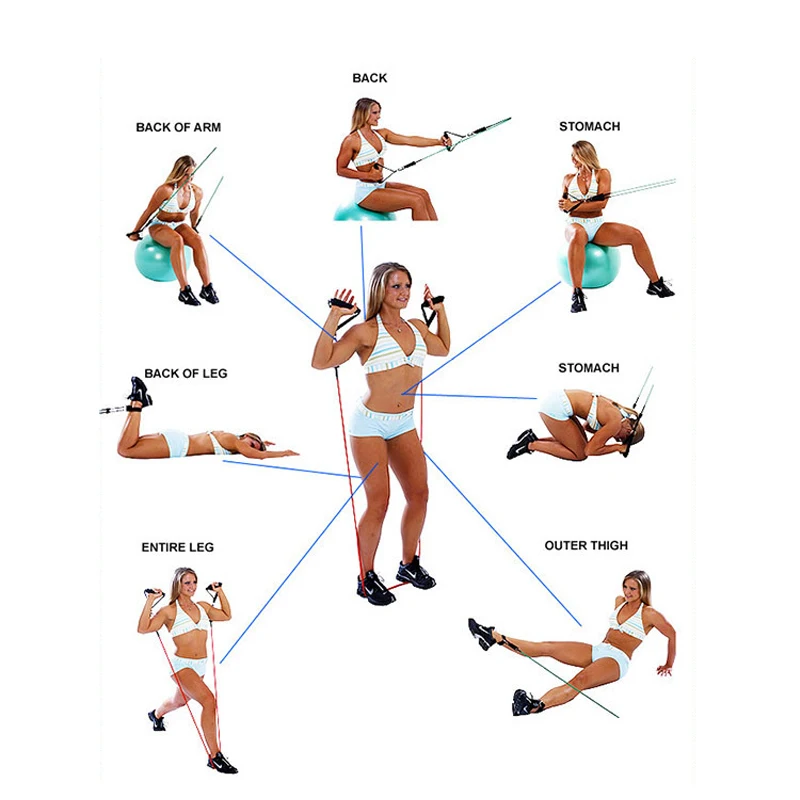 BACK

BACK OF ARM

STOMACH

BACK OF LEG

STOMACH

ENTIRE LEG

OUTER THIGH