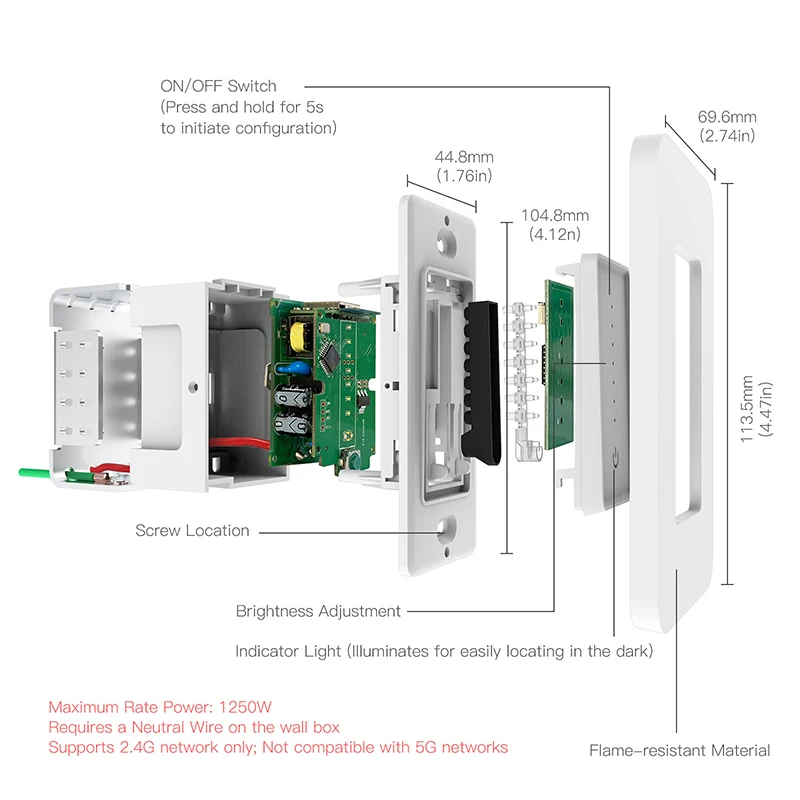 ON/OFF Switch
(Press and hold for 5s
to initiate configuration)

69.6mm
(2.74in)

44.8mm
(1.76in)

104.8mm
(4.12n)

113.5mm
(4.47in)

Screw Location

Brightness Adjustment

Indicator Light (Illuminates for easily locating in the dark)

Maximum Rate Power: 1250W
Requires a Neutral Wire on the wall box
Supports 2.4G network only; Not compatible with 5G networks

Flame-resistant Material