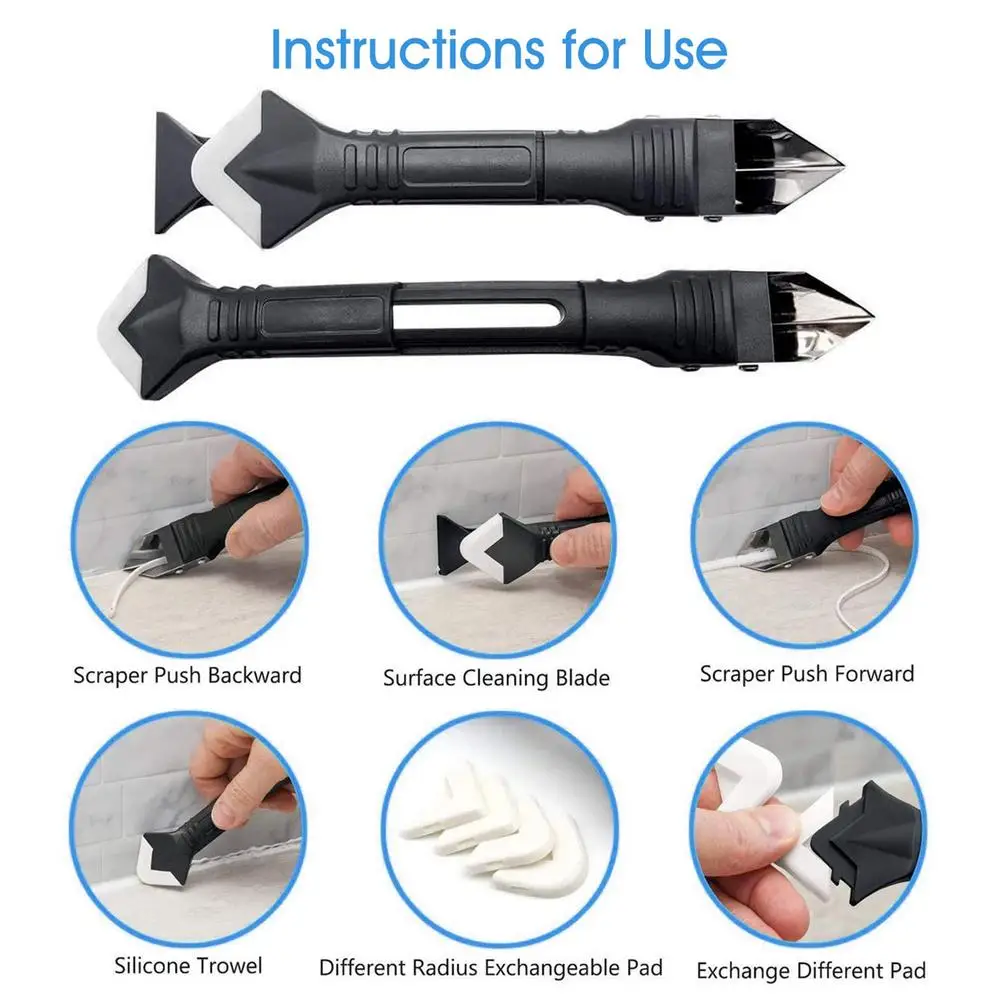 Instructions for Use

Scraper Push Backward

Surface Cleaning Blade

Scraper Push Forward

Silicone Trowel

Different Radius Exchangeable Pad

Exchange Different Pad