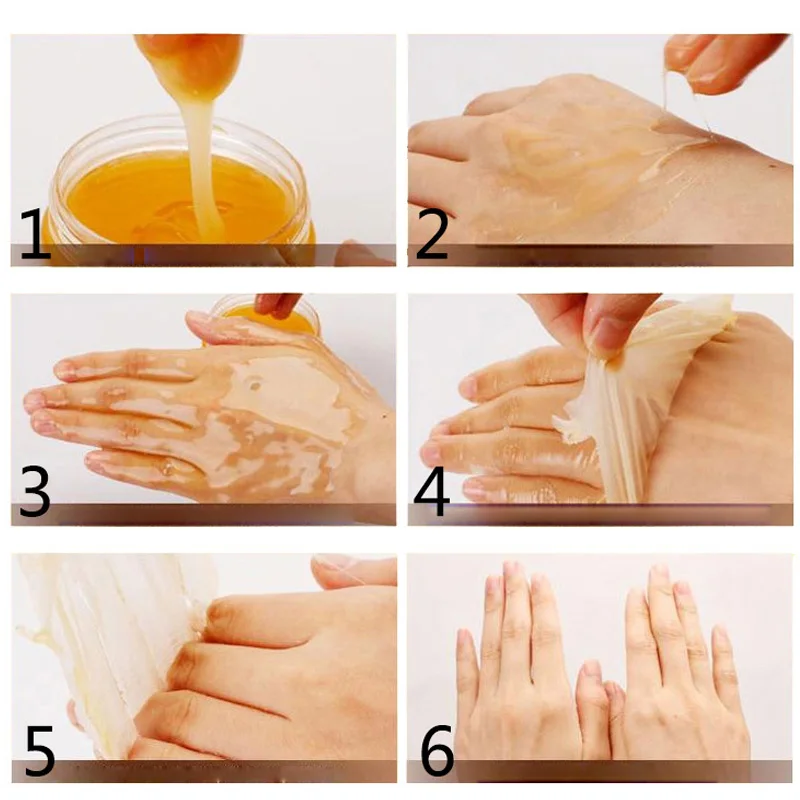 1

2

3

4

5

6