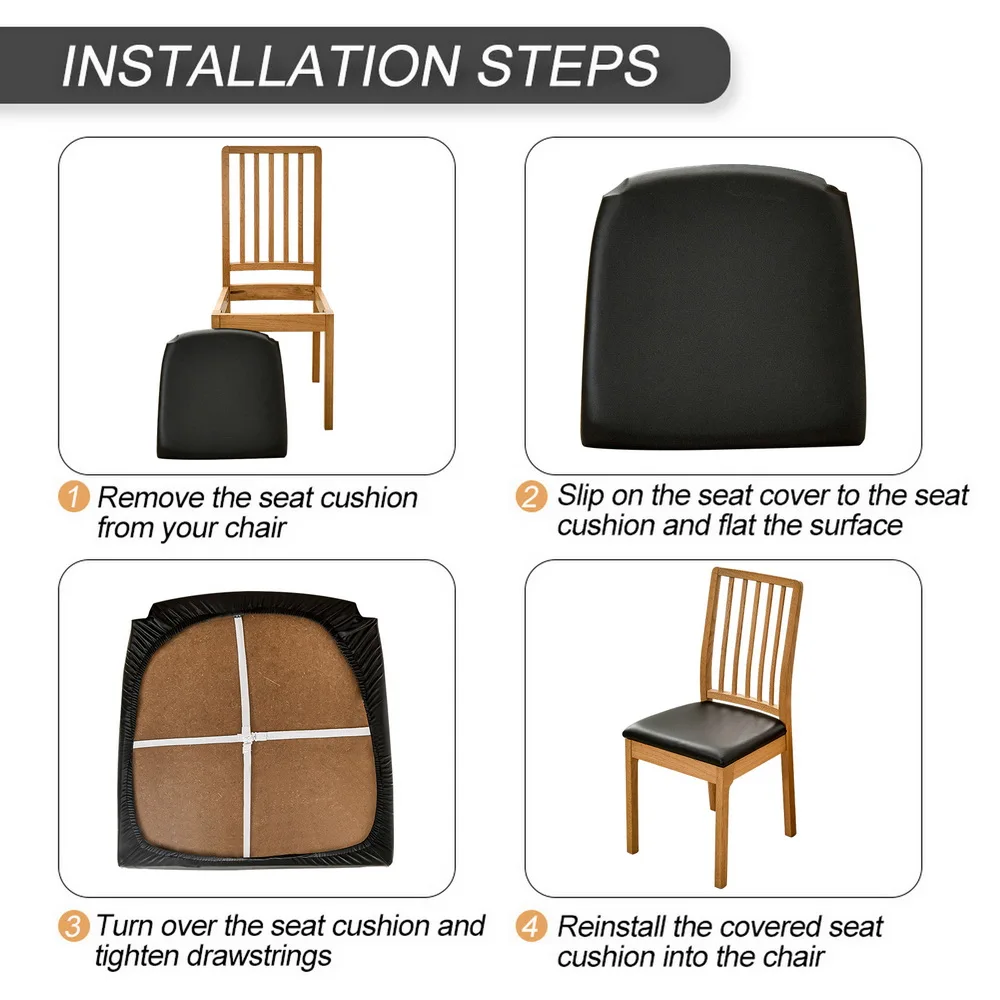 INSTALLATION STEPS

1 Remove the seat cushion from your chair

2 Slip on the seat cover to the seat cushion and flat the surface

3 Turn over the seat cushion and tighten drawstrings

4 Reinstall the covered seat cushion into the chair