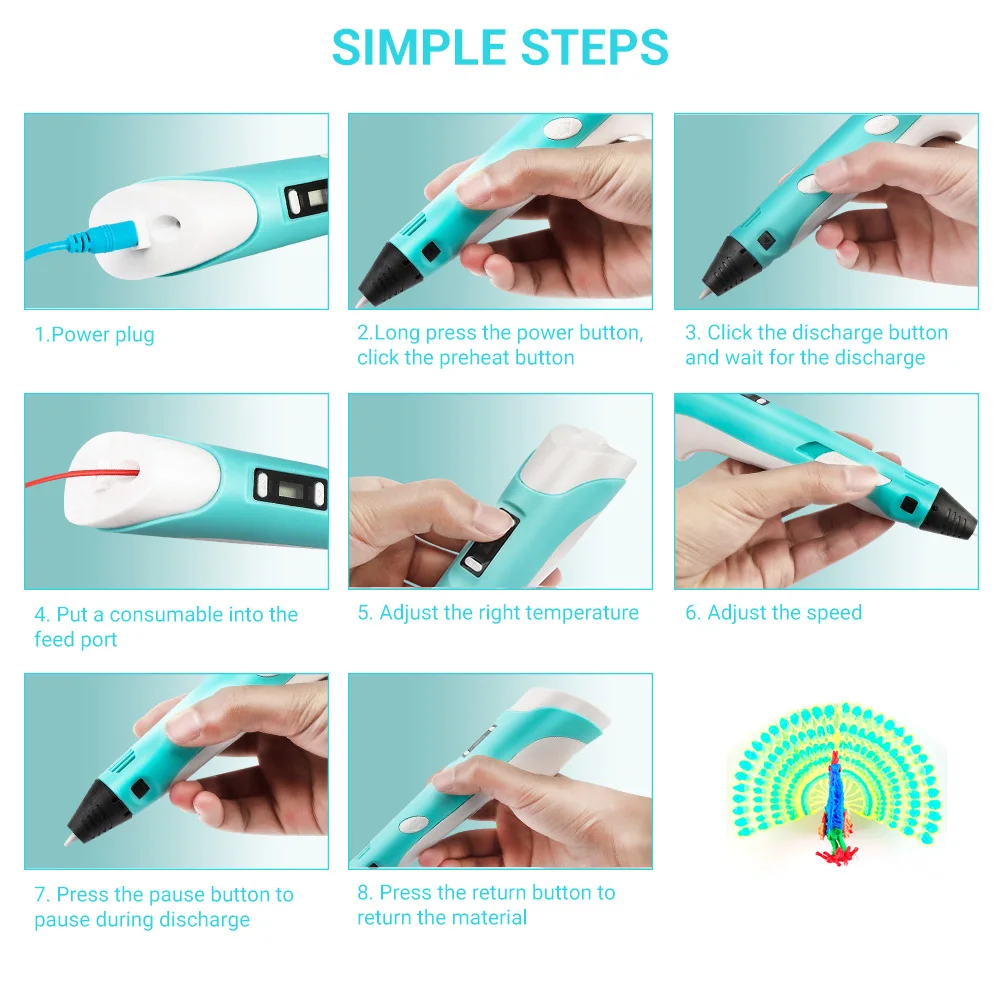 SIMPLE STEPS

1.Power plug

2.Long press the power button, click the preheat button

3. Click the discharge button and wait for the discharge

4. Put a consumable into the feed port

5. Adjust the right temperature

6. Adjust the speed

7. Press the pause button to pause during discharge

8. Press the return button to return the material