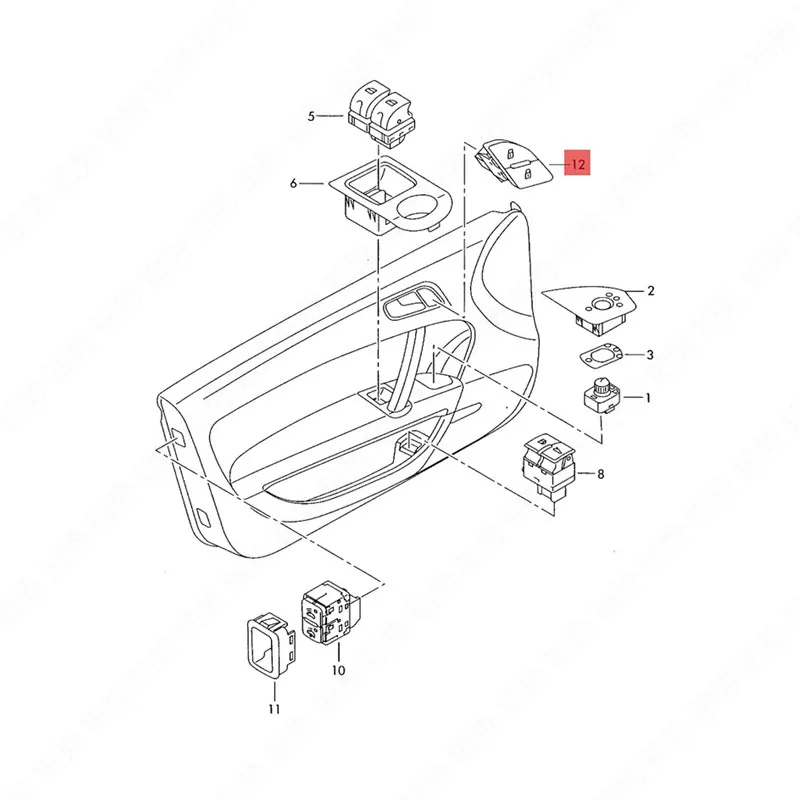 5
6
12
2
3
1
8
10
11