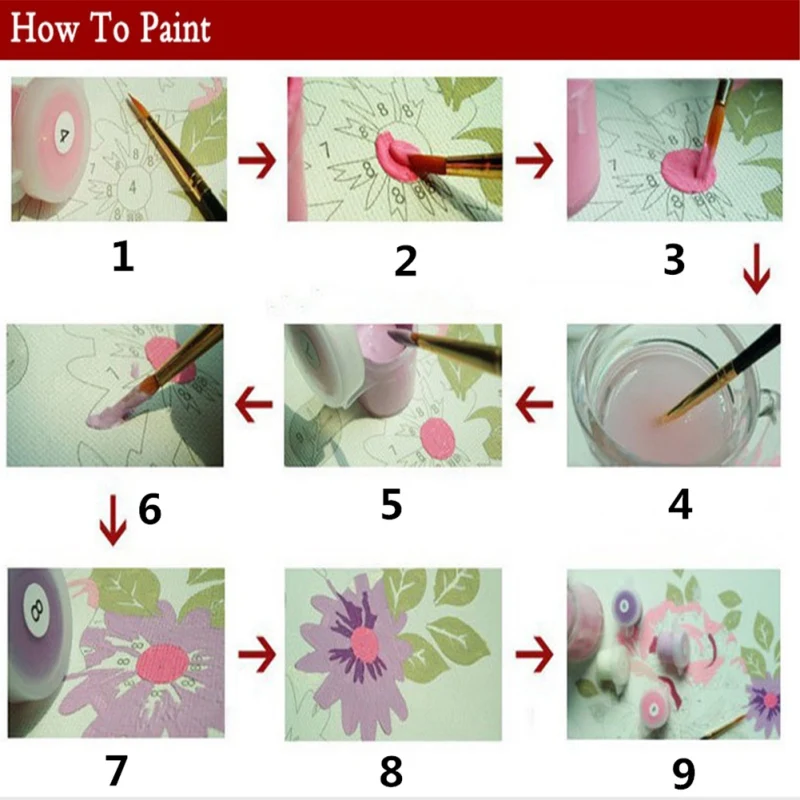 How To Paint

1

2

3

6

5

4

7

8

9