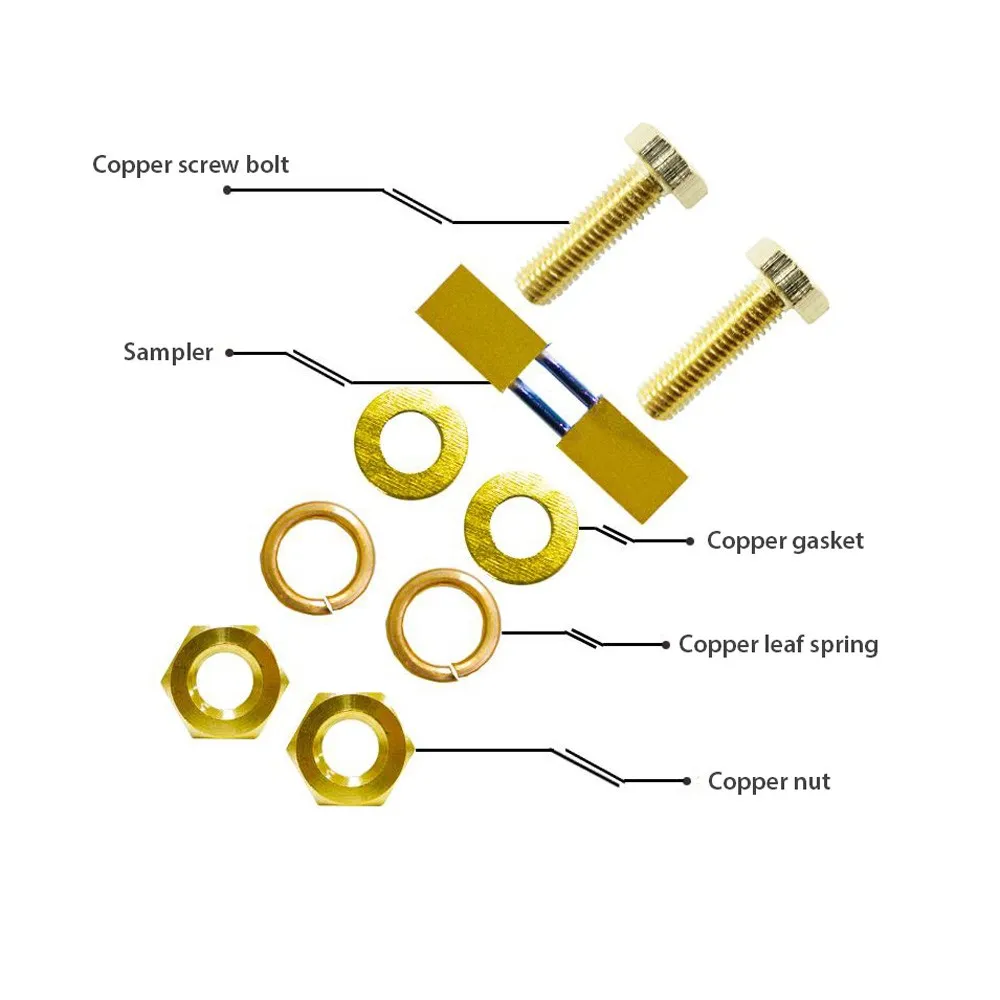 Copper screw bolt

Sampler

Copper gasket

Copper leaf spring

Copper nut