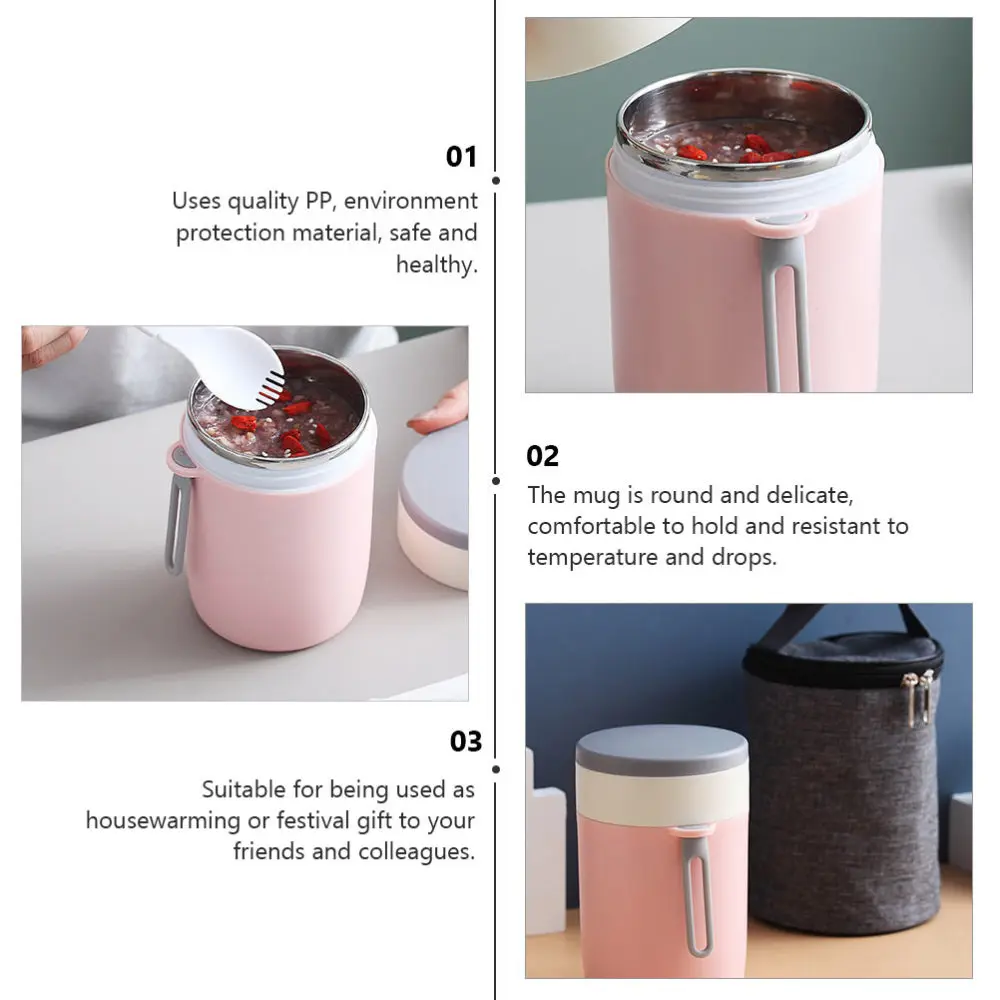 01

Uses quality PP, environment protection material, safe and healthy.

02

The mug is round and delicate, comfortable to hold and resistant to temperature and drops.

03

Suitable for being used as housewarming or festival gift to your friends and colleagues.