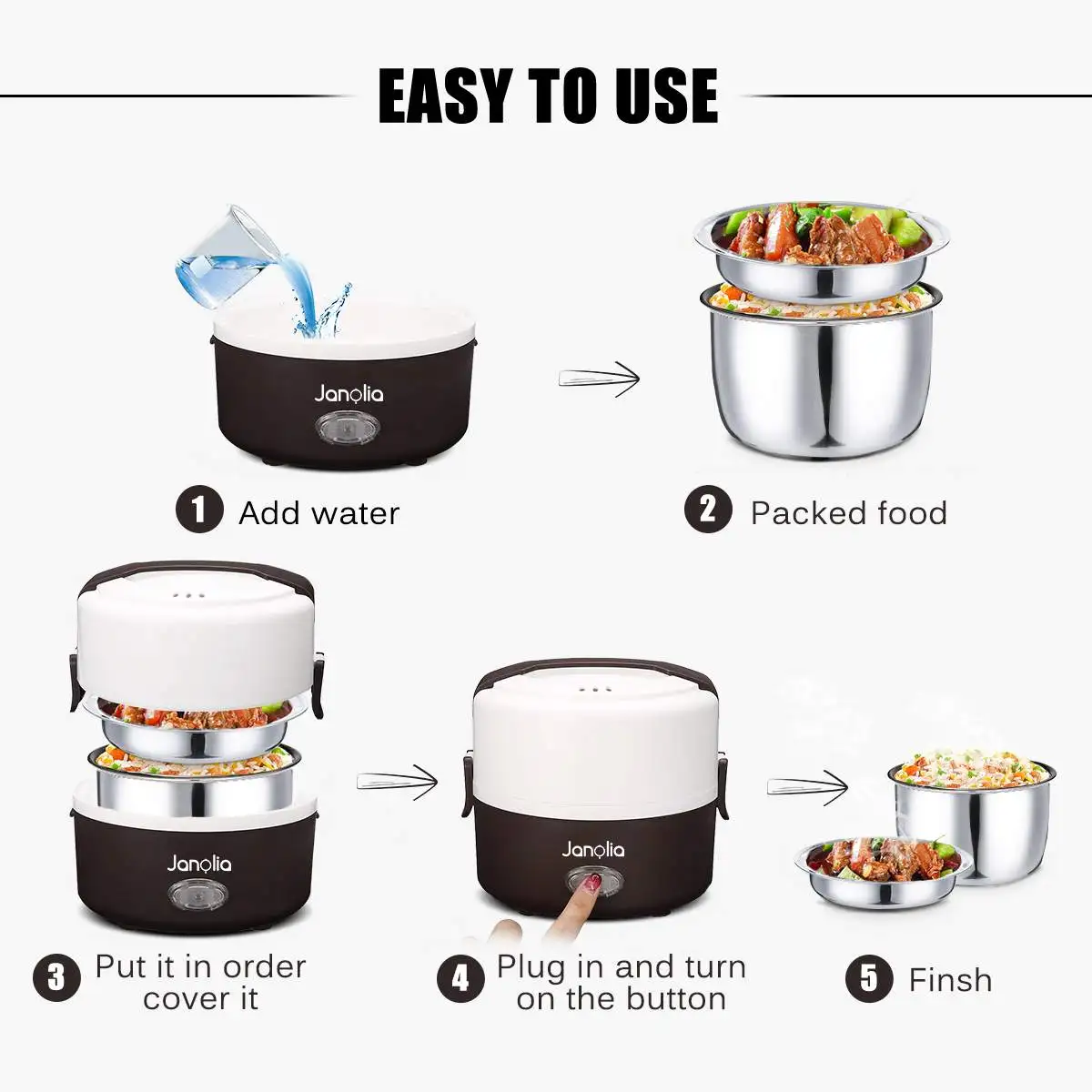 EASY TO USE

Janolia

1 Add water

2 Packed food

Janolia

3 Put it in order cover it

Janolia

4 Plug in and turn on the button

5 Finsh