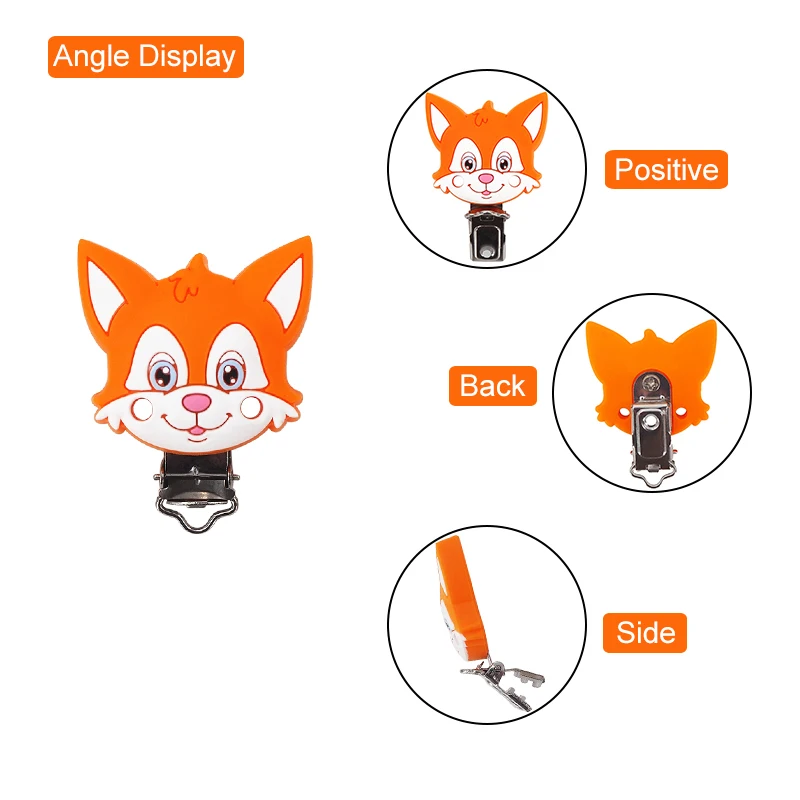 Angle Display

Positive

Back

Side