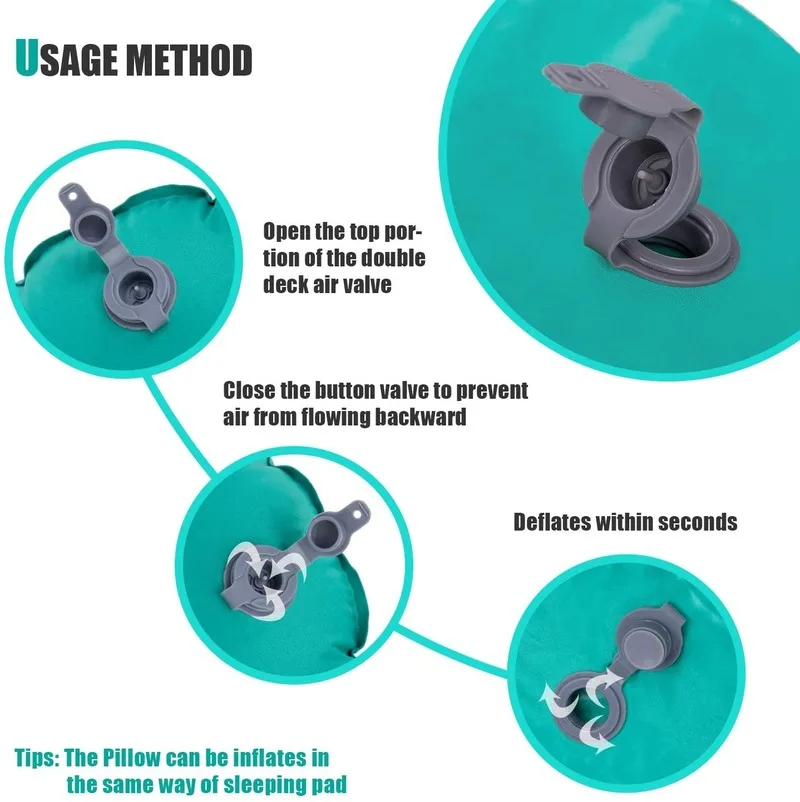 USAGE METHOD

Open the top portion of the double deck air valve

Close the button valve to prevent air from flowing backward

Deflates within seconds

Tips: The Pillow can be inflates in the same way of sleeping pad