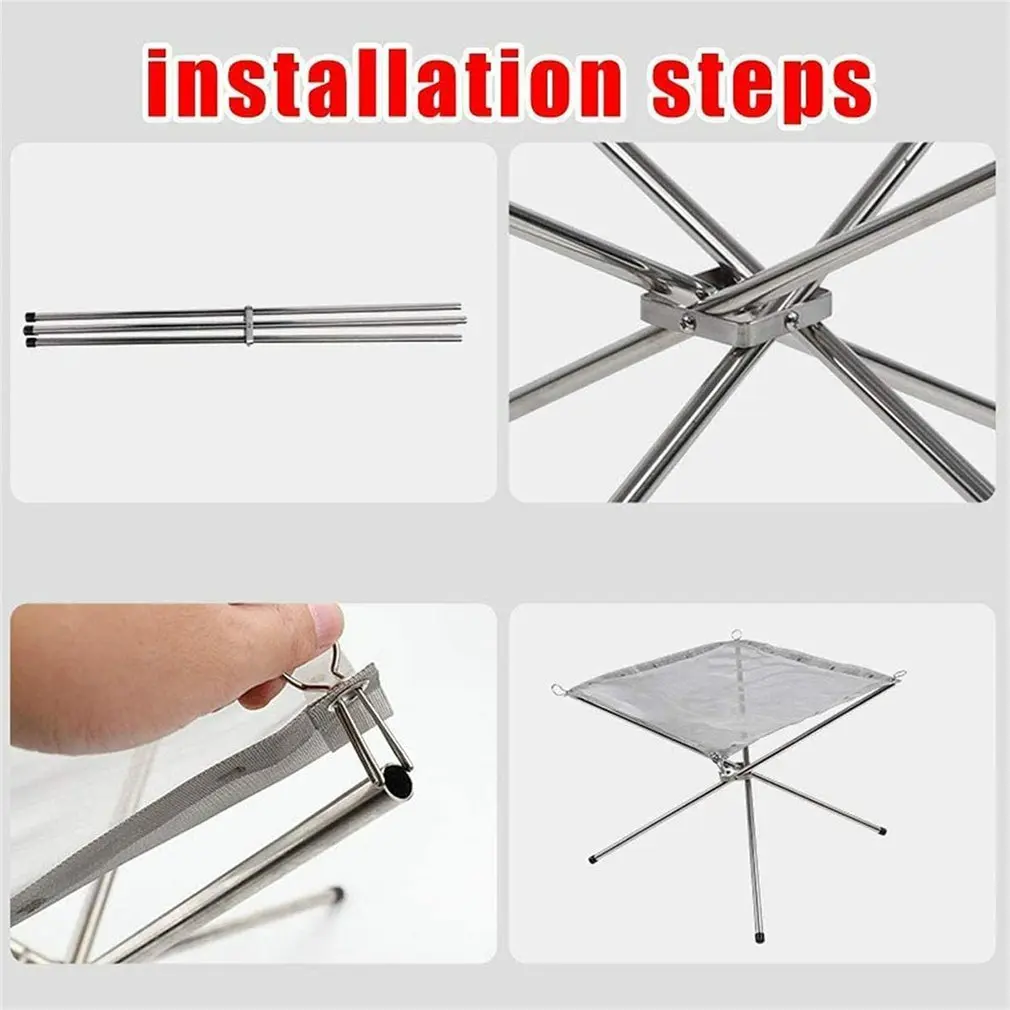 installation steps