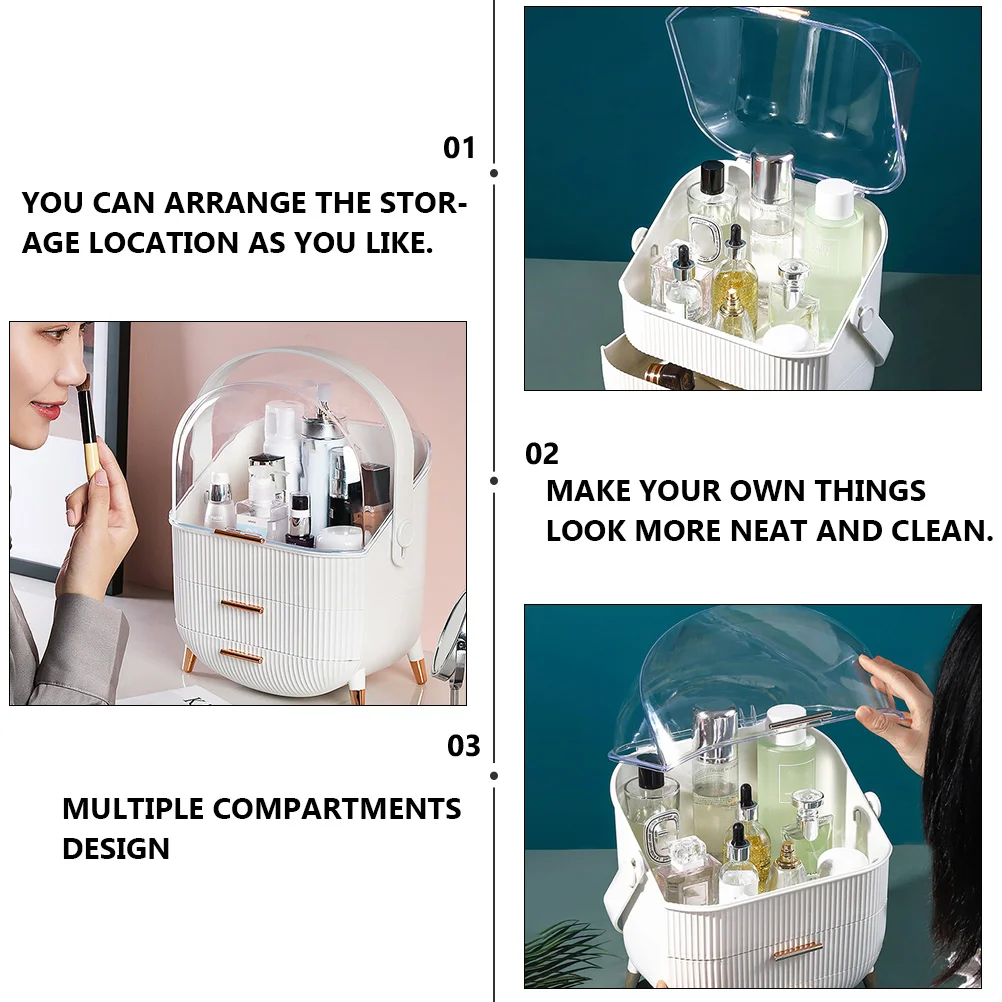 01

YOU CAN ARRANGE THE STORAGE LOCATION AS YOU LIKE.

02

MAKE YOUR OWN THINGS LOOK MORE NEAT AND CLEAN.

03

MULTIPLE COMPARTMENTS DESIGN