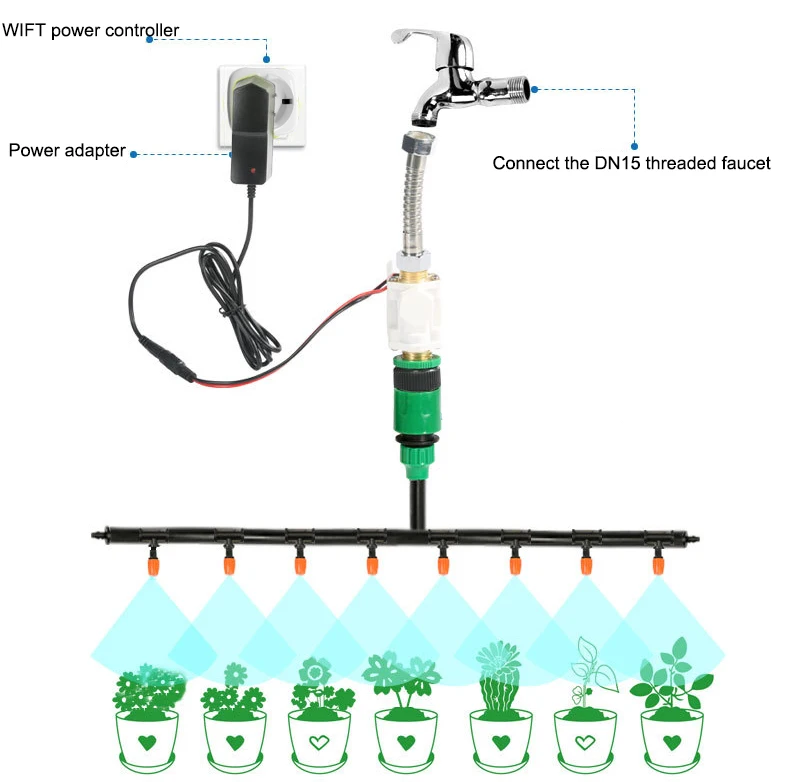 WIFT power controller

Power adapter

Connect the DN15 threaded faucet