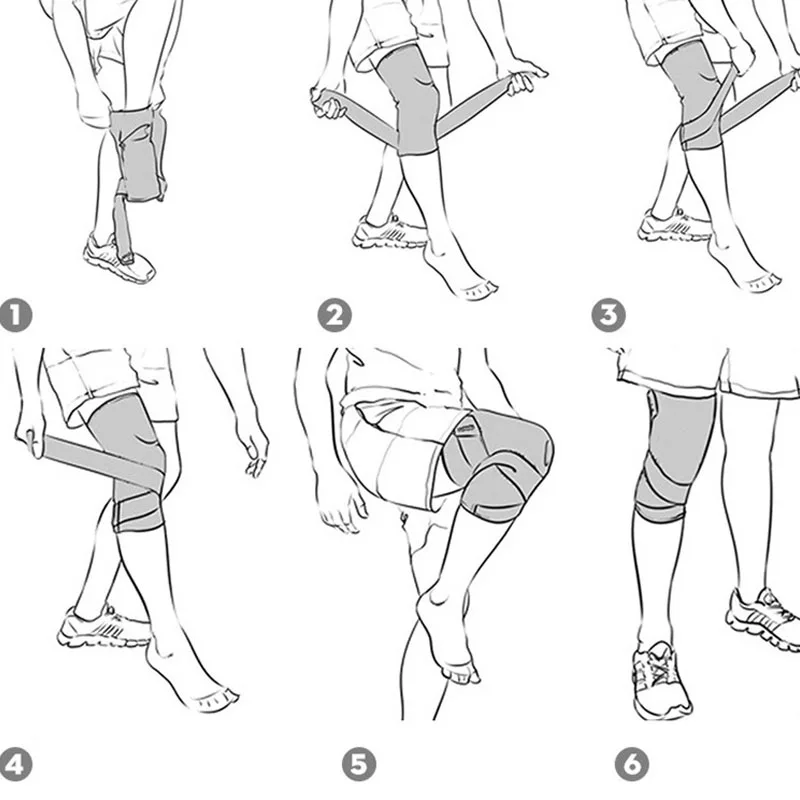 1
2
3
4
5
6