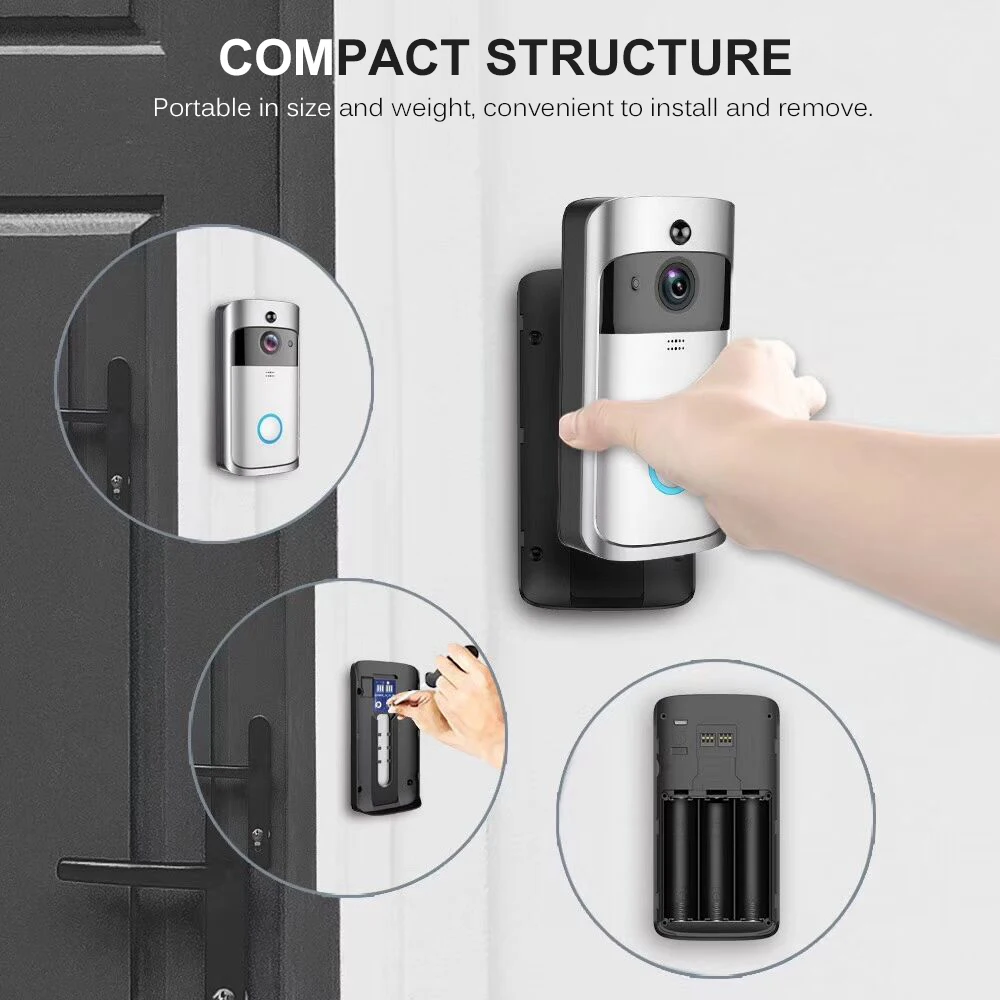 COMPACT STRUCTURE

Portable in size and weight, convenient to install and remove.