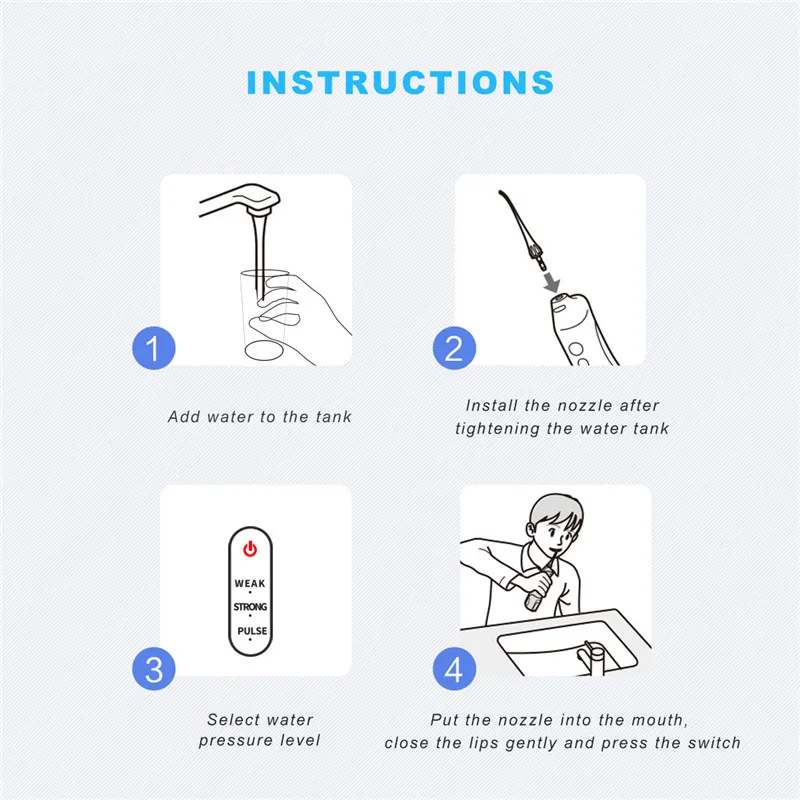 INSTRUCTIONS

1

Add water to the tank

2

Install the nozzle after tightening the water tank

WEAK
STRONG
PULSE

3

Select water pressure level

4

Put the nozzle into the mouth, close the lips gently and press the switch