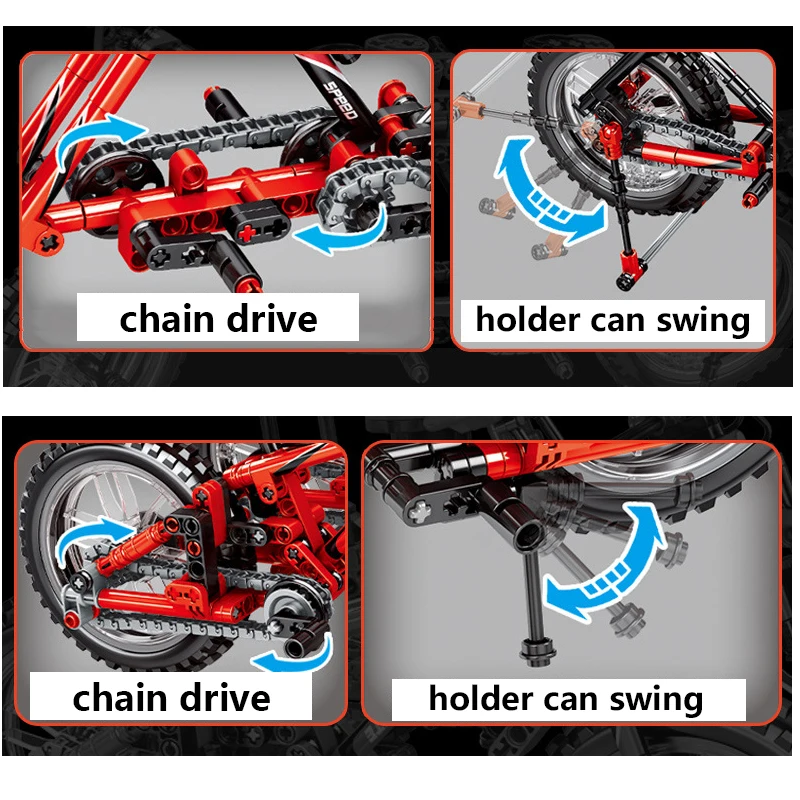 SPEED

chain drive

holder can swing

chain drive

holder can swing