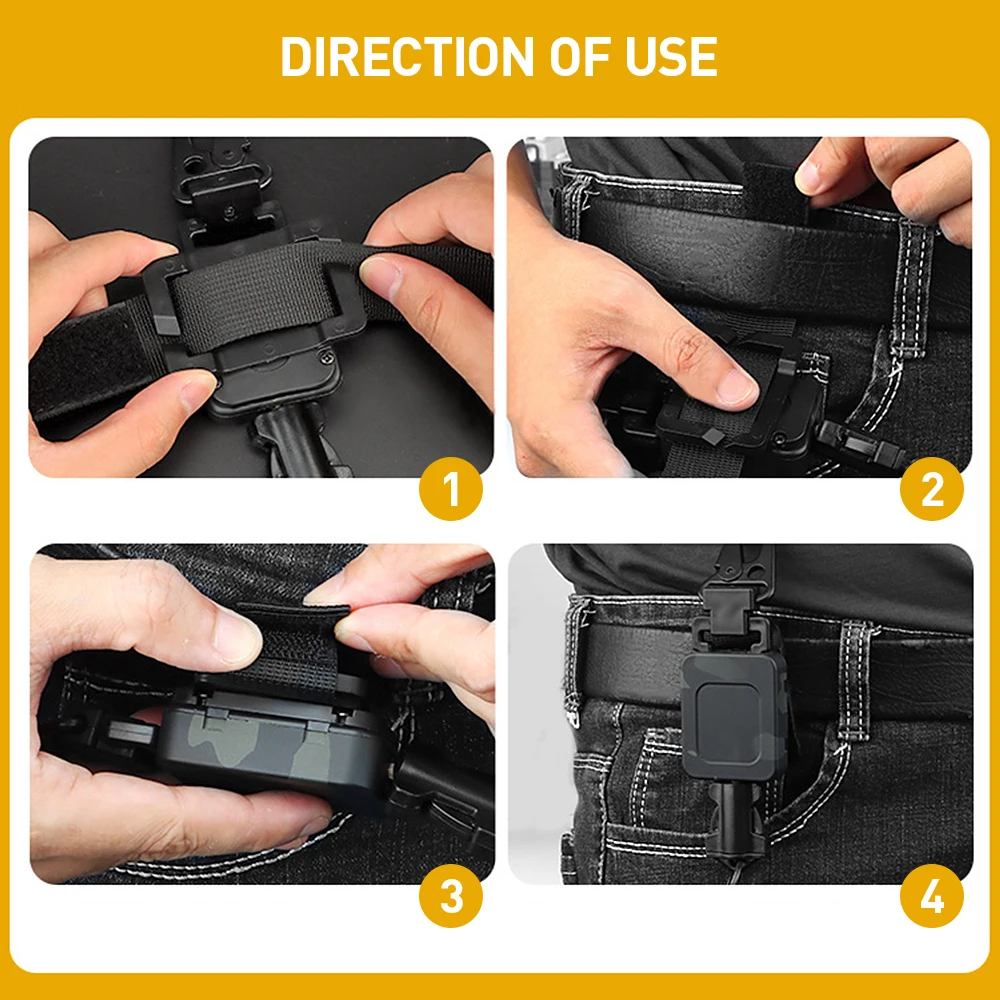 DIRECTION OF USE

1

2

3

4