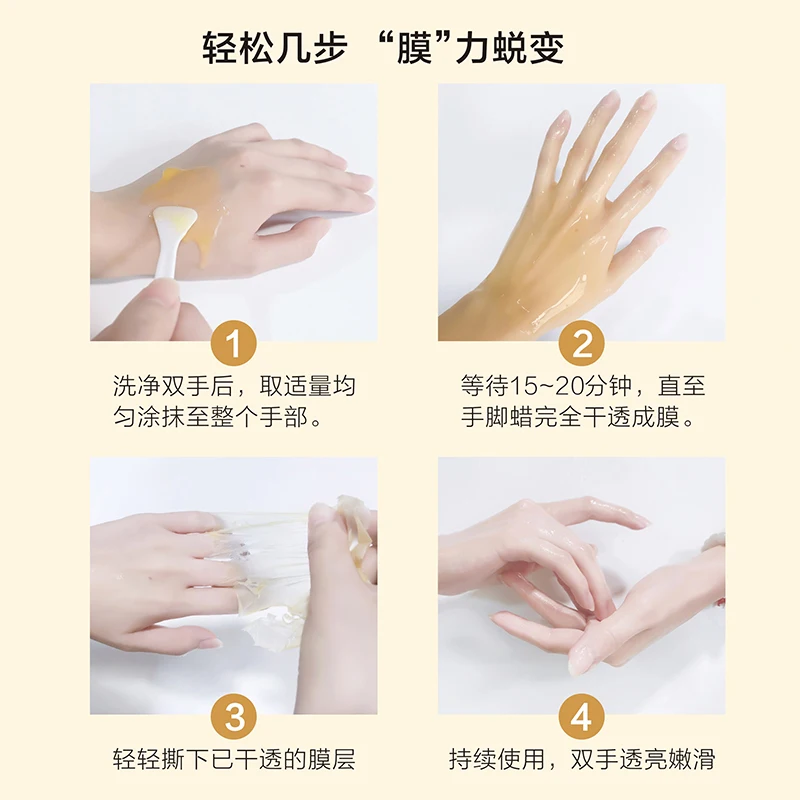 轻松几步 “膜”力蜕变

1

洗净双手后，取适量均匀涂抹至整个手部。

2

等待15~20分钟，直至手脚蜡完全干透成膜。

3

轻轻撕下已干透的膜层

4

持续使用，双手透亮嫩滑