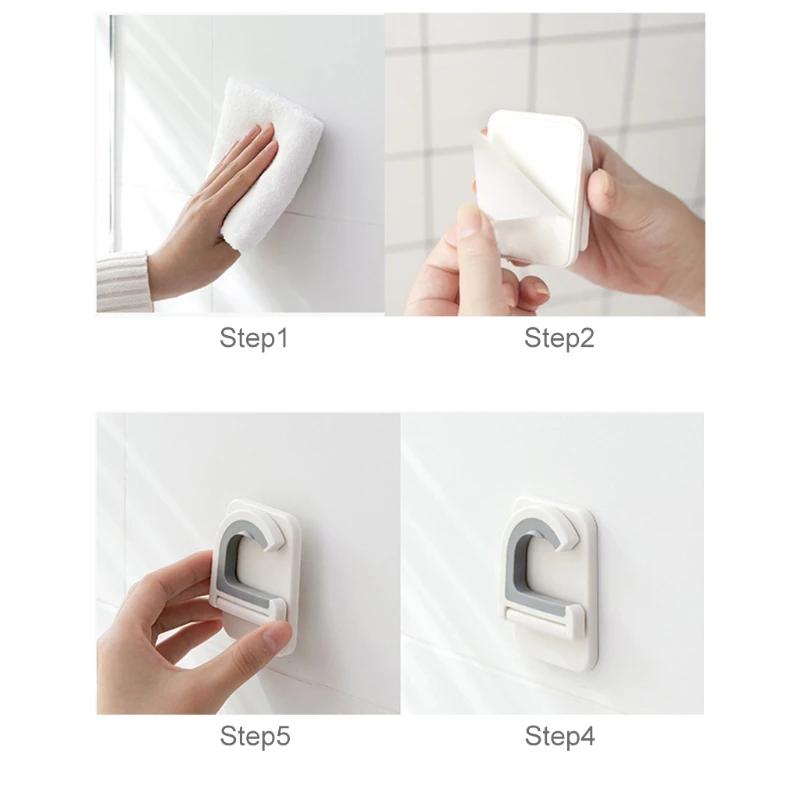 Step1

Step2

Step5

Step4