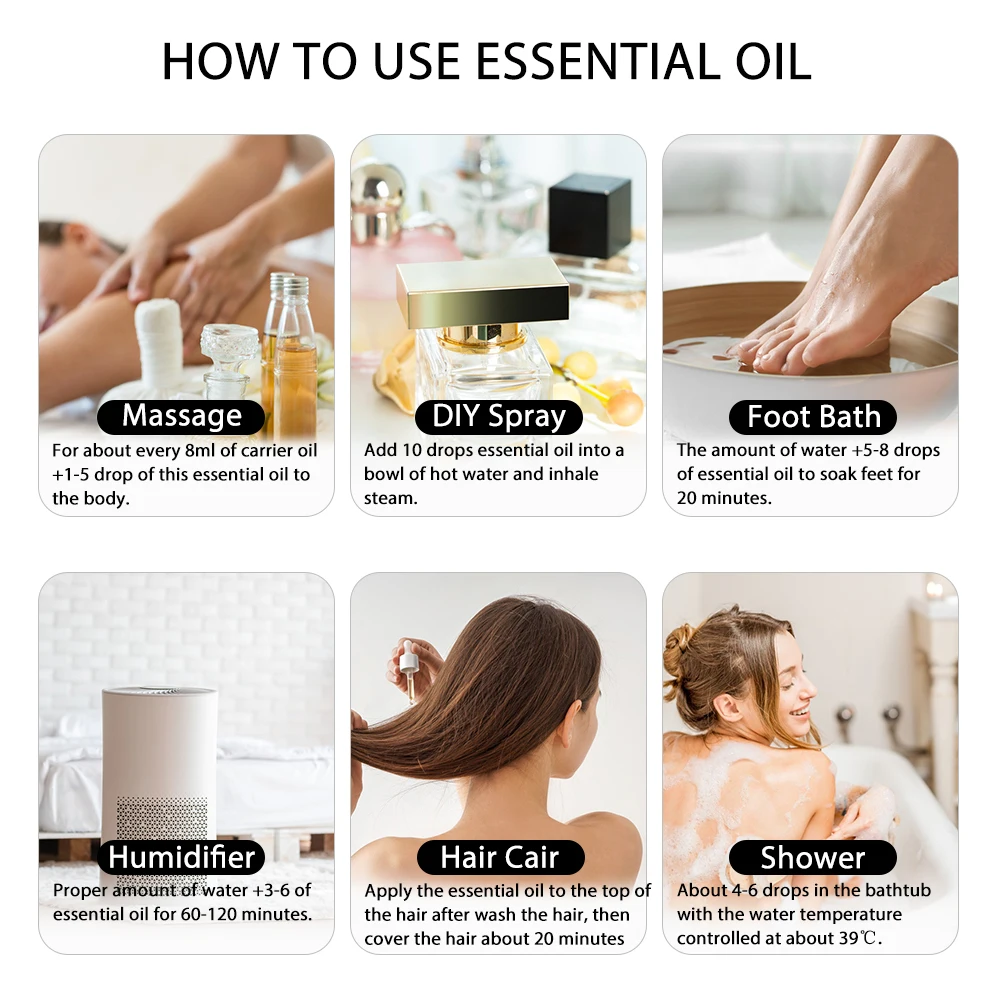 HOW TO USE ESSENTIAL OIL

Massage
For about every 8ml of carrier oil +1-5 drop of this essential oil to the body.

DIY Spray
Add 10 drops essential oil into a bowl of hot water and inhale steam.

Foot Bath
The amount of water +5-8 drops of essential oil to soak feet for 20 minutes.

Humidifier
Proper amount of water +3-6 of essential oil for 60-120 minutes.

Hair Cair
Apply the essential oil to the top of the hair after wash the hair, then cover the hair about 20 minutes

Shower
About 4-6 drops in the bathtub with the water temperature controlled at about 39℃.