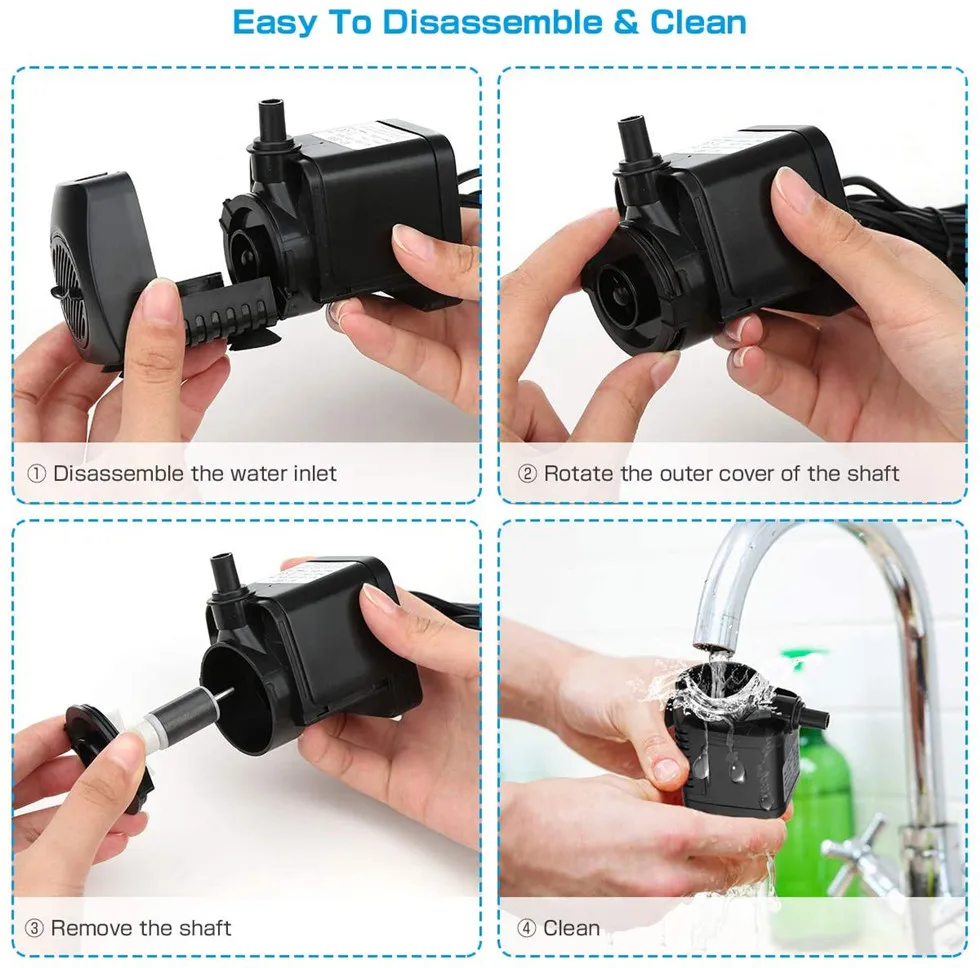 Easy To Disassemble & Clean

① Disassemble the water inlet

② Rotate the outer cover of the shaft

③ Remove the shaft

④ Clean