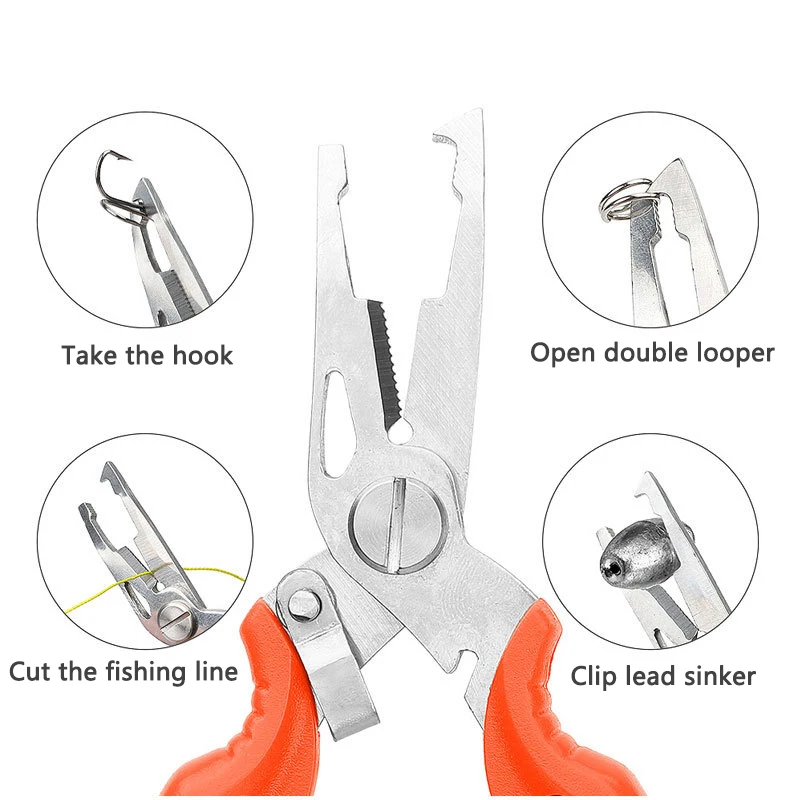 Take the hook

Open double looper

Cut the fishing line

Clip lead sinker