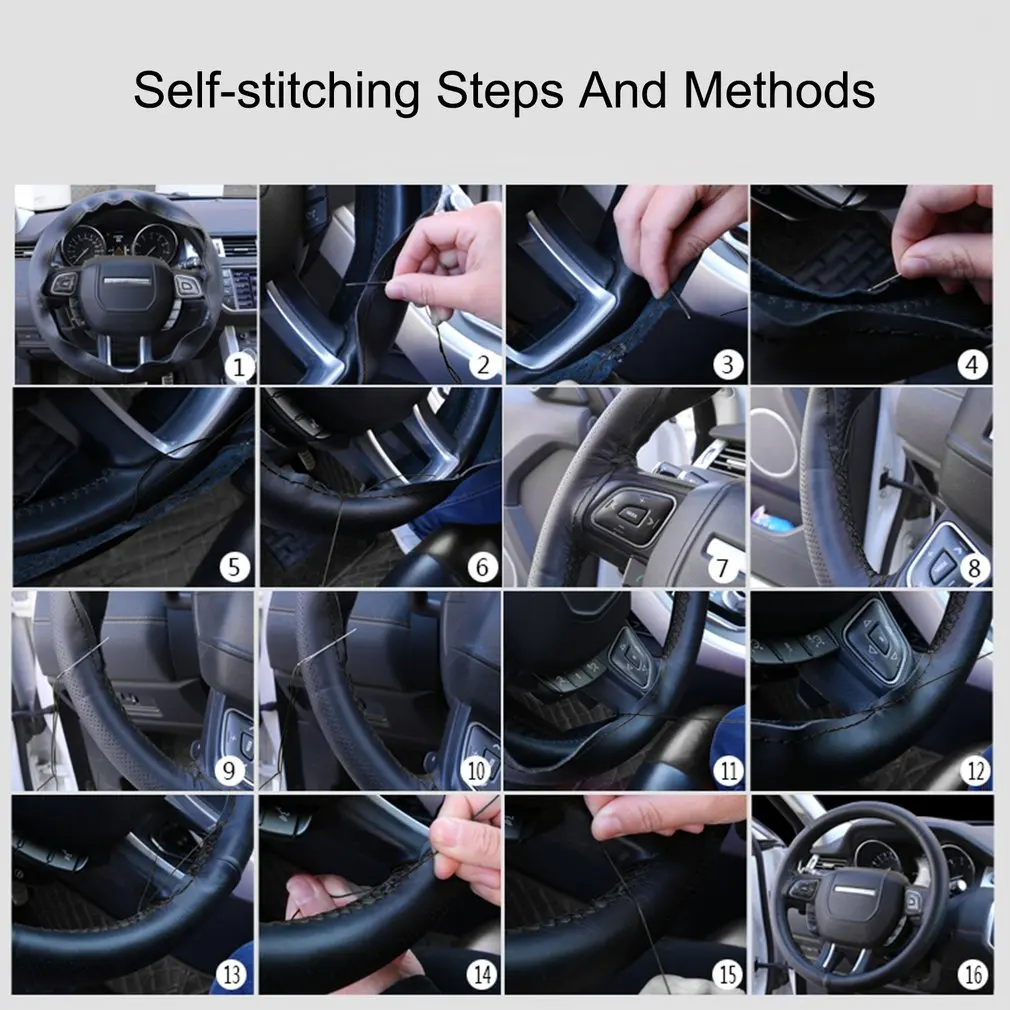 Self-stitching Steps And Methods

1 2 3 4

5 6 7 8

9 10 11 12

13 14 15 16