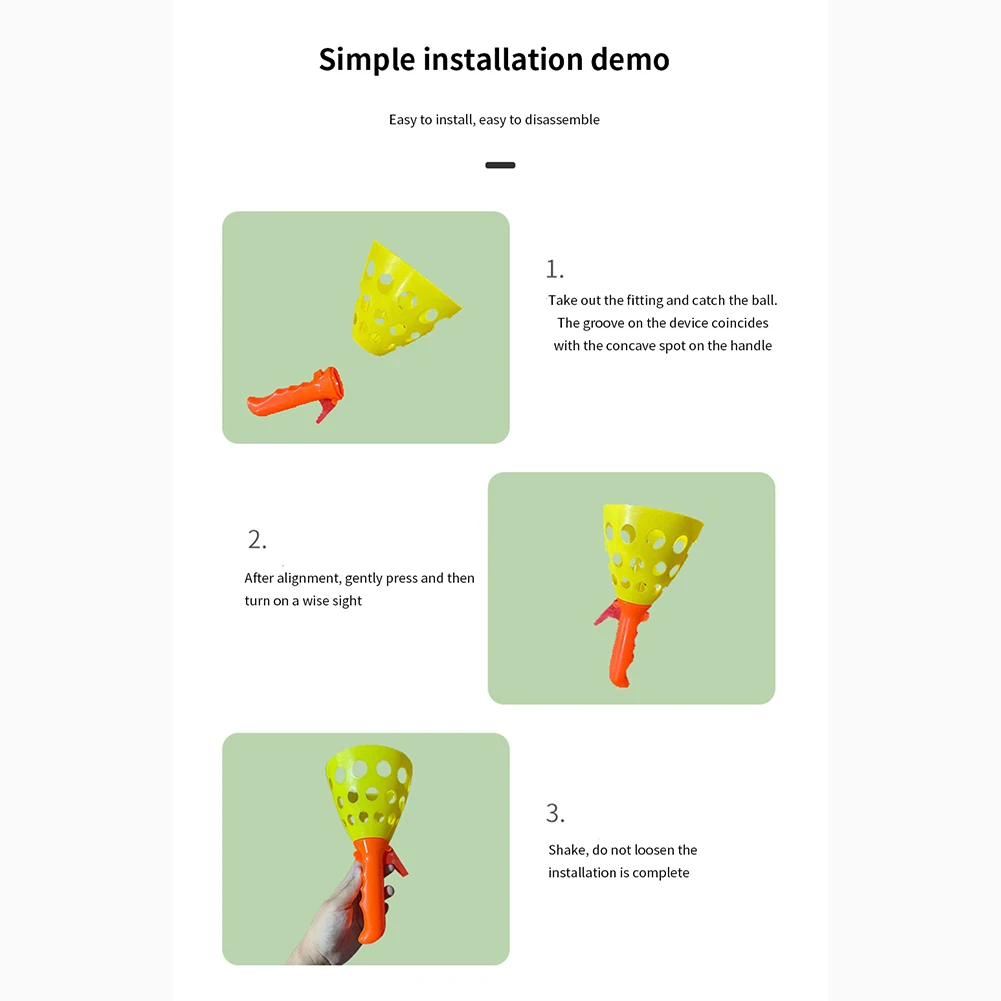 Simple installation demo

Easy to install, easy to disassemble

1.

Take out the fitting and catch the ball. The groove on the device coincides with the concave spot on the handle

2.

After alignment, gently press and then turn on a wise sight

3.

Shake, do not loosen the installation is complete