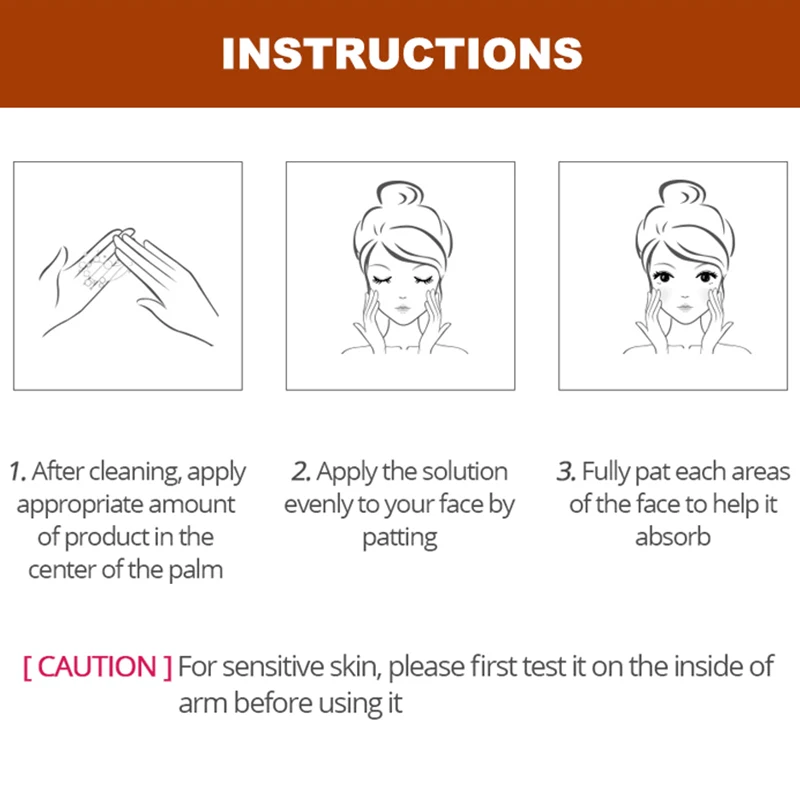 INSTRUCTIONS

1. After cleaning, apply appropriate amount of product in the center of the palm

2. Apply the solution evenly to your face by patting

3. Fully pat each areas of the face to help it absorb

[ CAUTION ] For sensitive skin, please first test it on the inside of arm before using it