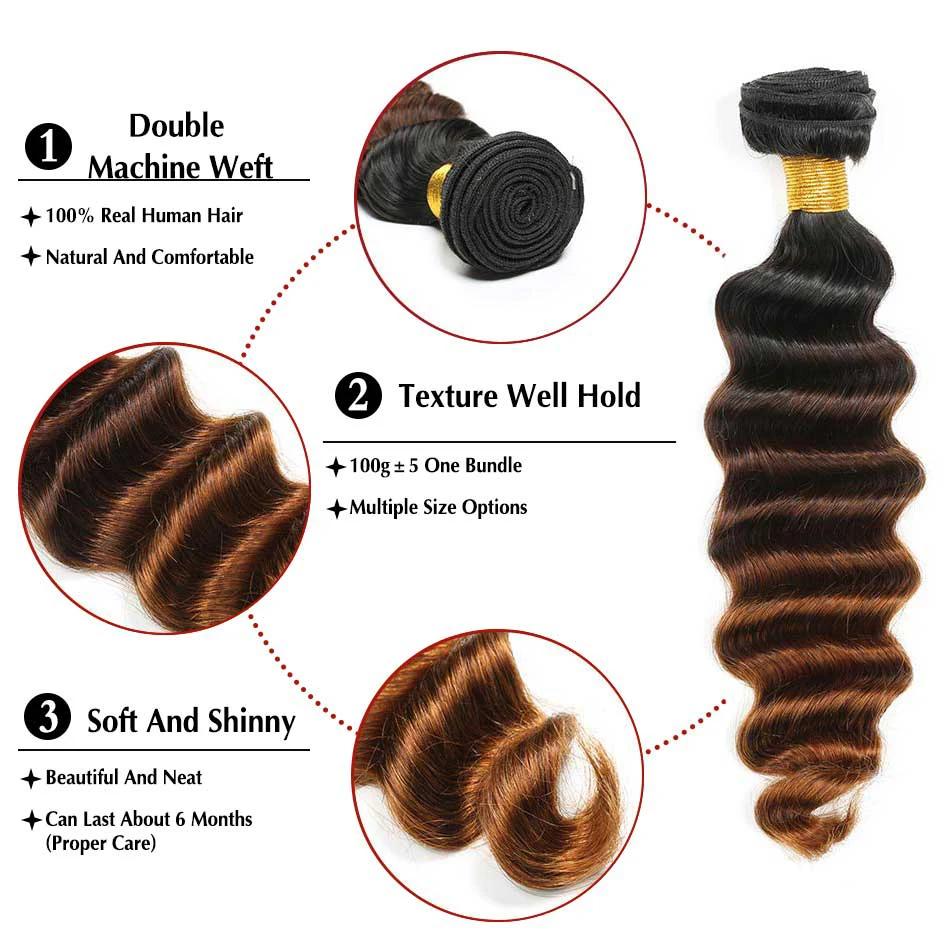 1 Double Machine Weft

✦ 100% Real Human Hair

✦ Natural And Comfortable

2 Texture Well Hold

✦ 100g ± 5 One Bundle

✦ Multiple Size Options

3 Soft And Shinny

✦ Beautiful And Neat

✦ Can Last About 6 Months (Proper Care)