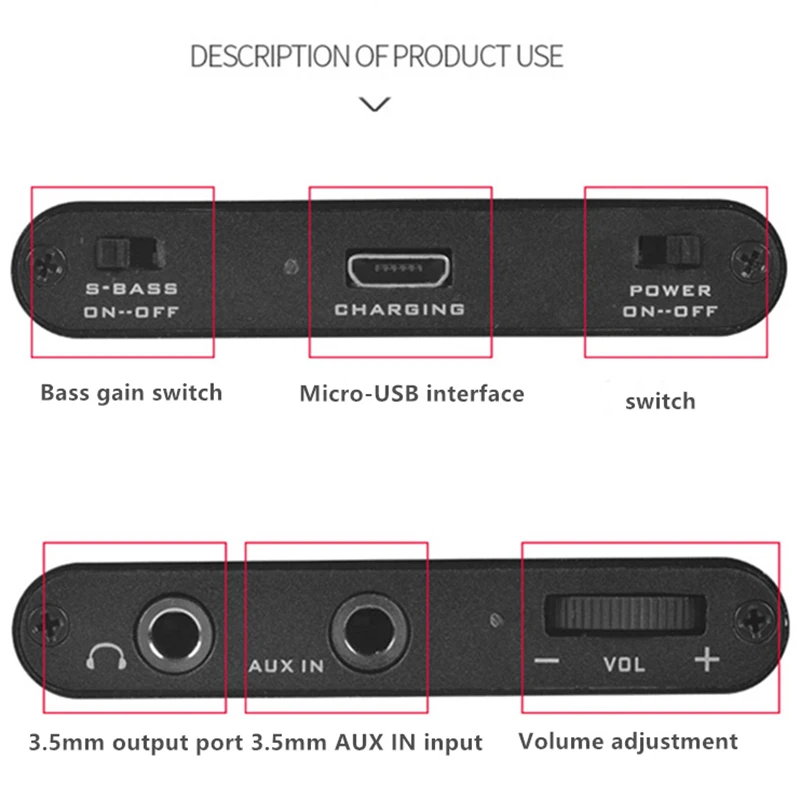 DESCRIPTION OF PRODUCT USE

S-BASS
ON--OFF

CHARGING

POWER
ON--OFF

Bass gain switch

Micro-USB interface

switch

AUX IN

− VOL +

3.5mm output port 3.5mm AUX IN input

Volume adjustment