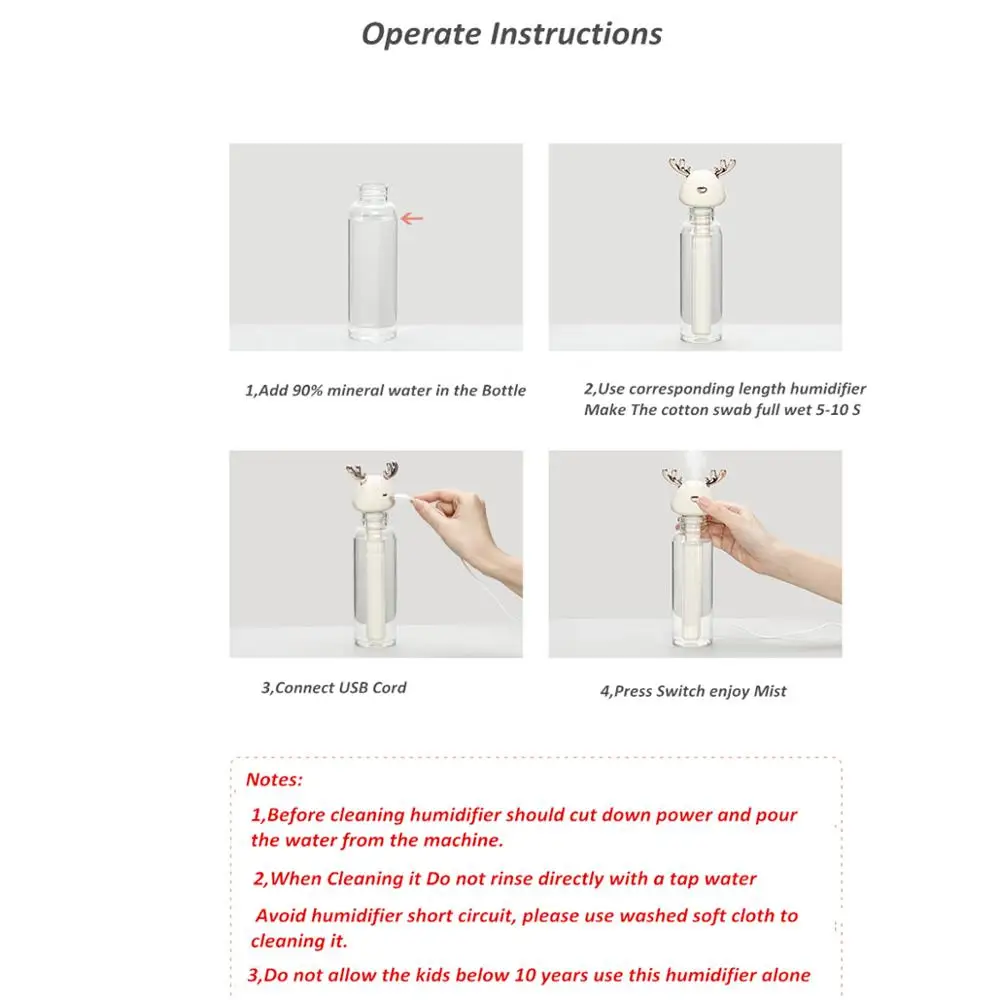 Operate Instructions

1,Add 90% mineral water in the Bottle

2,Use corresponding length humidifier
Make The cotton swab full wet 5-10 S

3,Connect USB Cord

4,Press Switch enjoy Mist

Notes:

1,Before cleaning humidifier should cut down power and pour the water from the machine.

2,When Cleaning it Do not rinse directly with a tap water

Avoid humidifier short circuit, please use washed soft cloth to cleaning it.

3,Do not allow the kids below 10 years use this humidifier alone