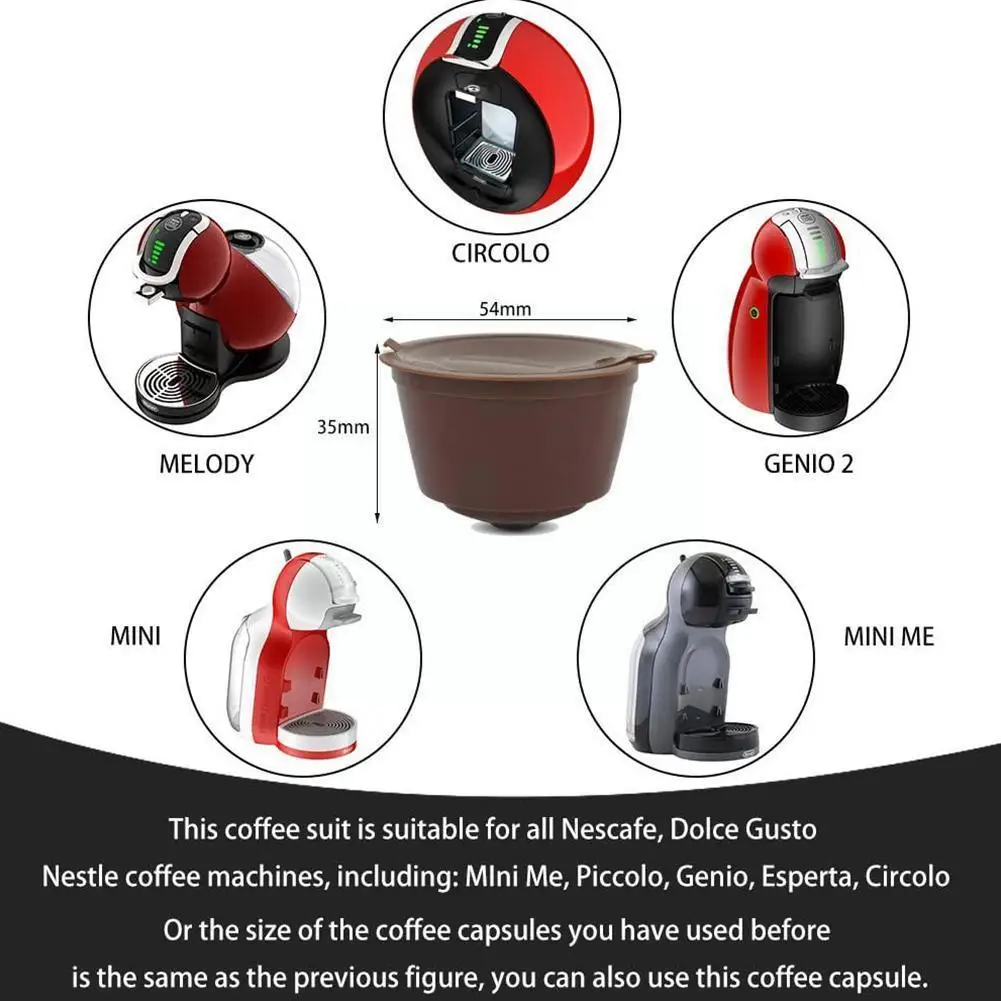 CIRCOLO

MELODY

54mm

35mm

GENIO 2

MINI

MINI ME

This coffee suit is suitable for all Nescafe, Dolce Gusto
Nestle coffee machines, including: MIni Me, Piccolo, Genio, Esperta, Circolo
Or the size of the coffee capsules you have used before
is the same as the previous figure, you can also use this coffee capsule.