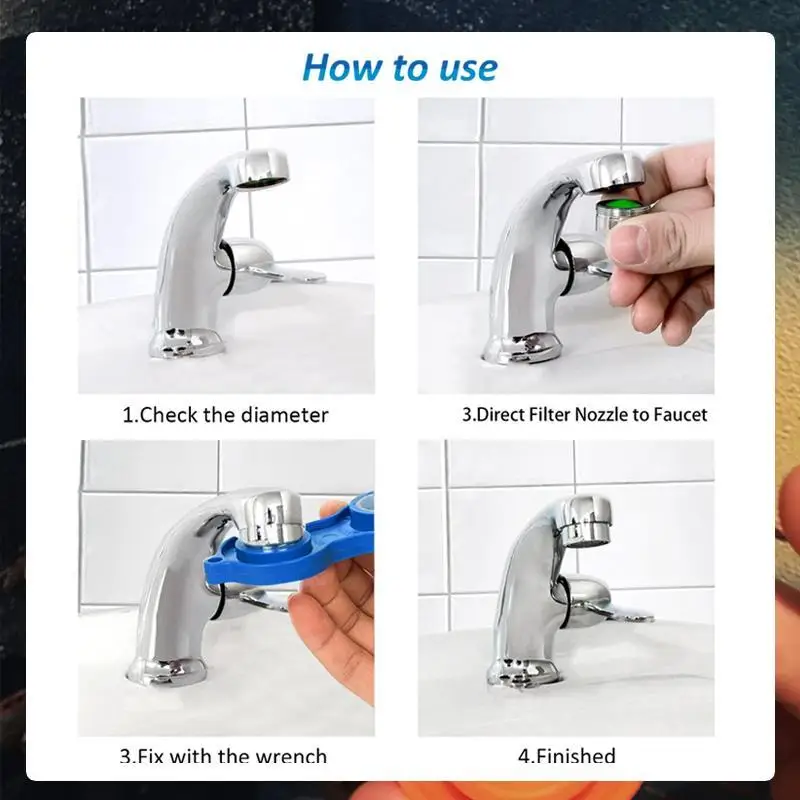 How to use

1.Check the diameter

3.Direct Filter Nozzle to Faucet

3.Fix with the wrench

4.Finished