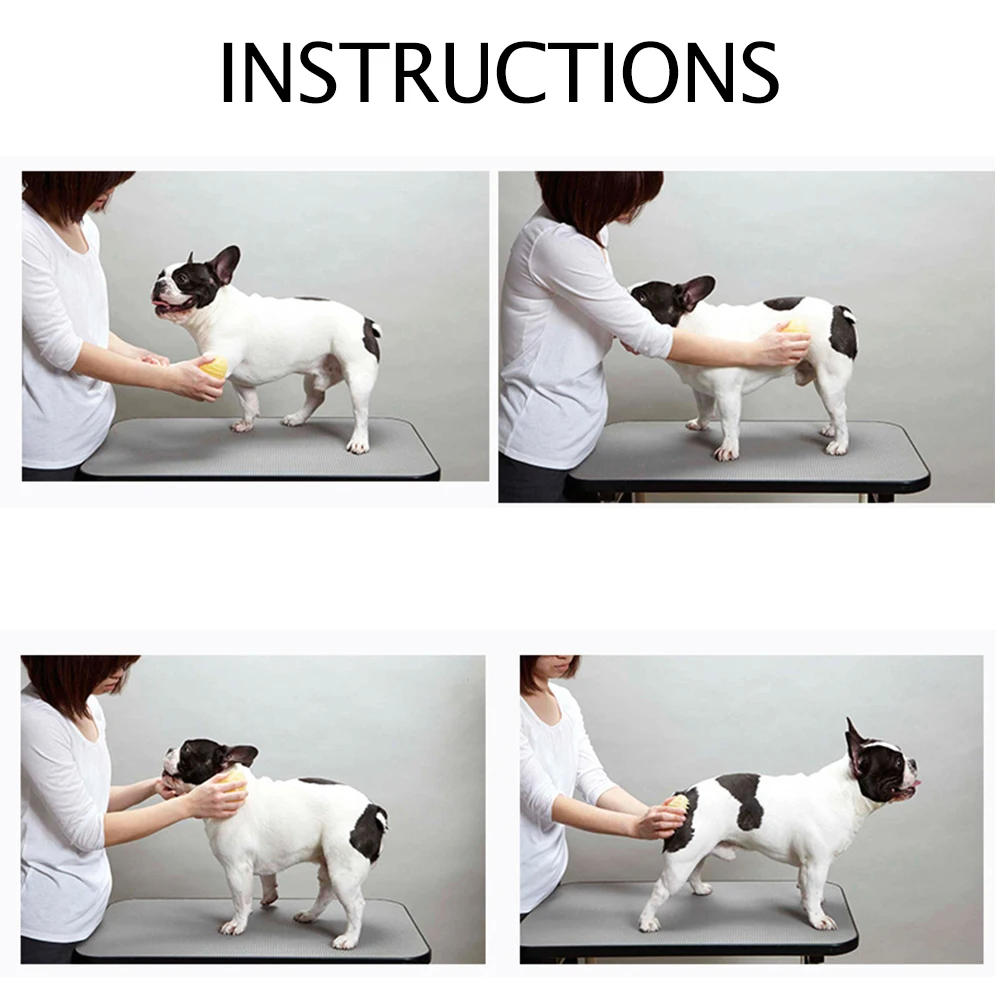 INSTRUCTIONS