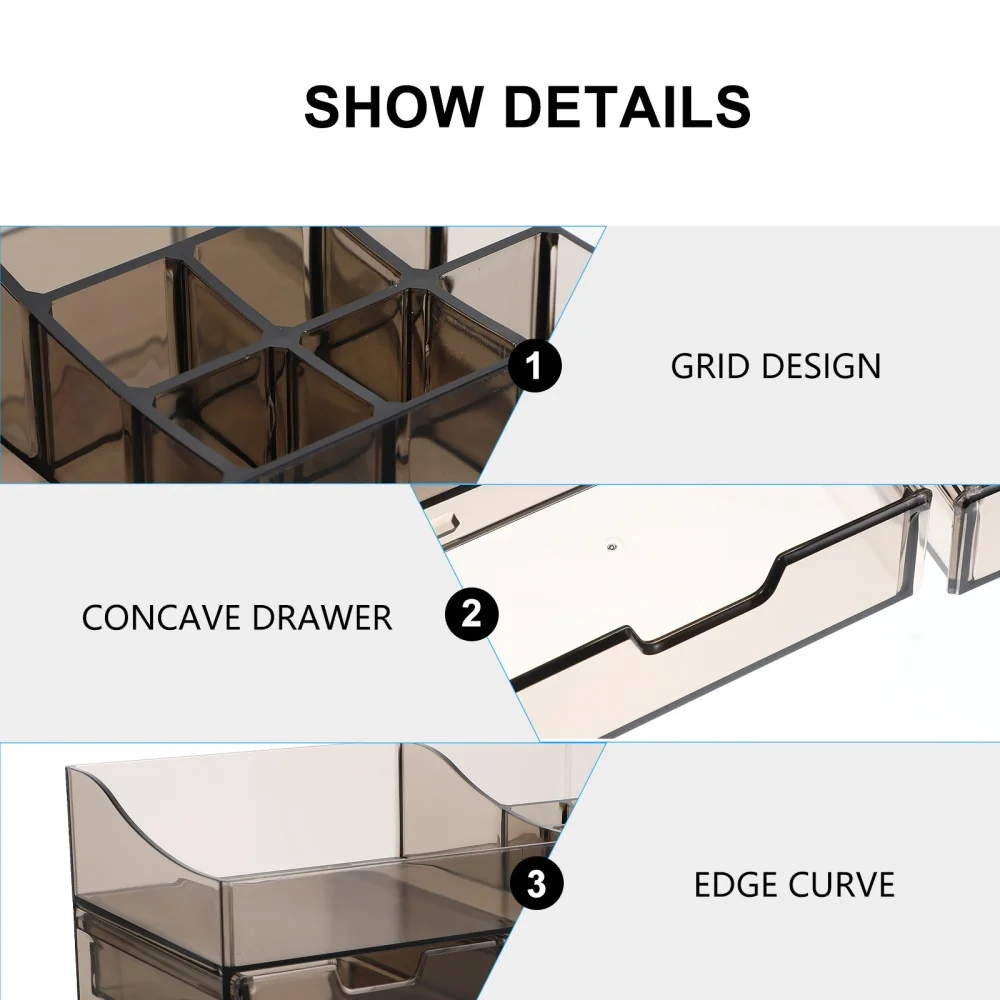 SHOW DETAILS

1

GRID DESIGN

CONCAVE DRAWER

2

3

EDGE CURVE