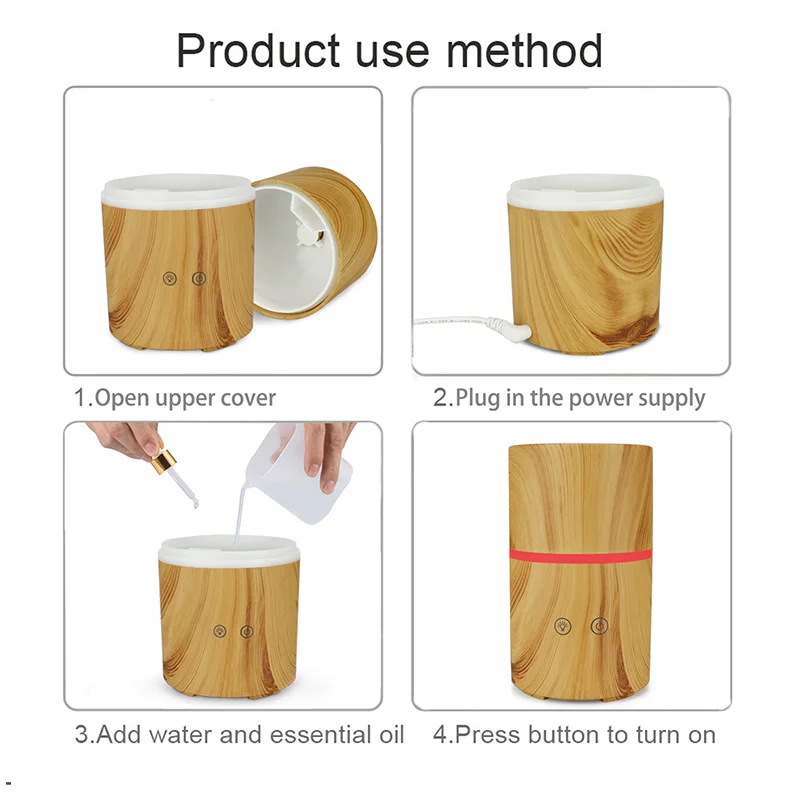 Product use method

1.Open upper cover

2.Plug in the power supply

3.Add water and essential oil

4.Press button to turn on