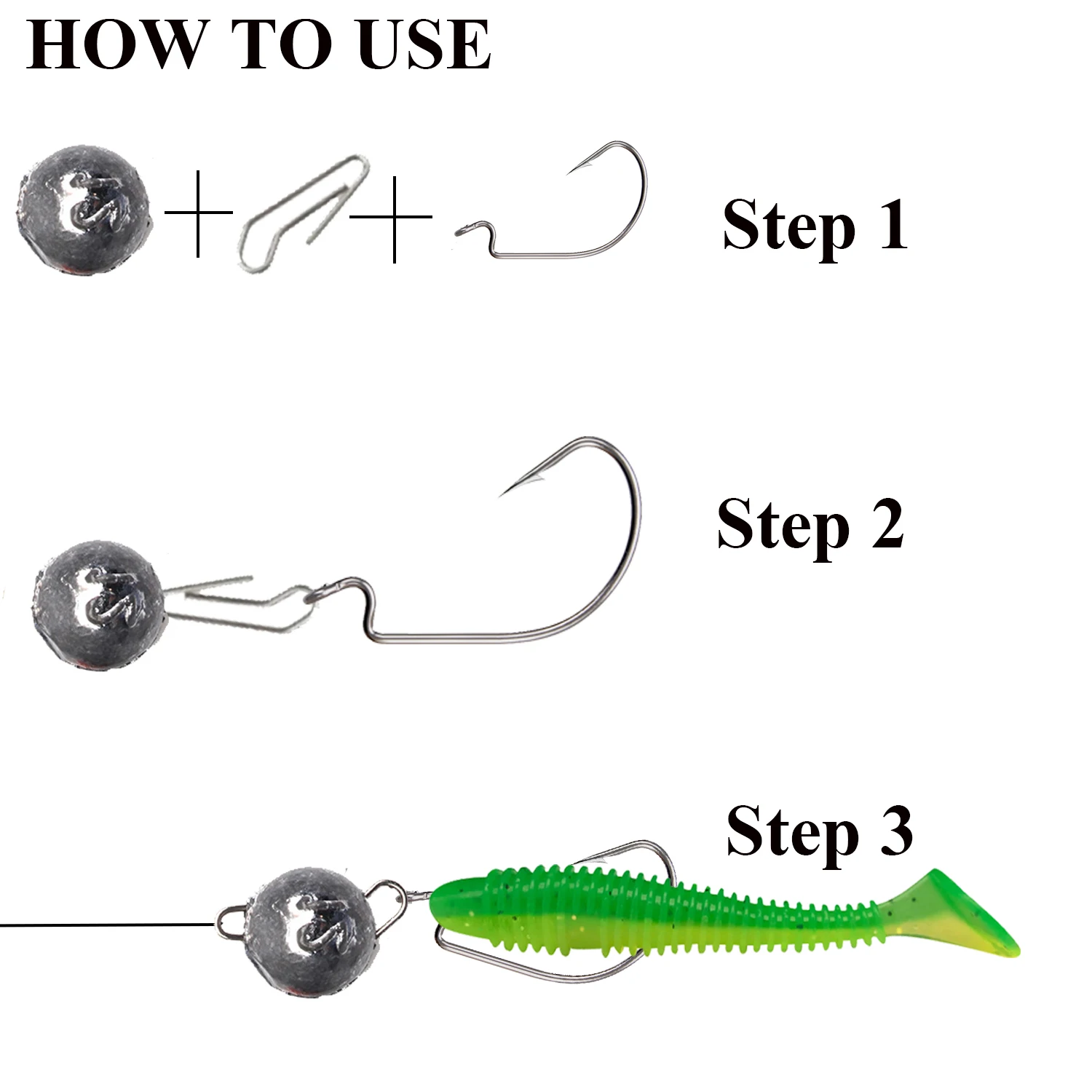 HOW TO USE

+ +

Step 1

Step 2

Step 3