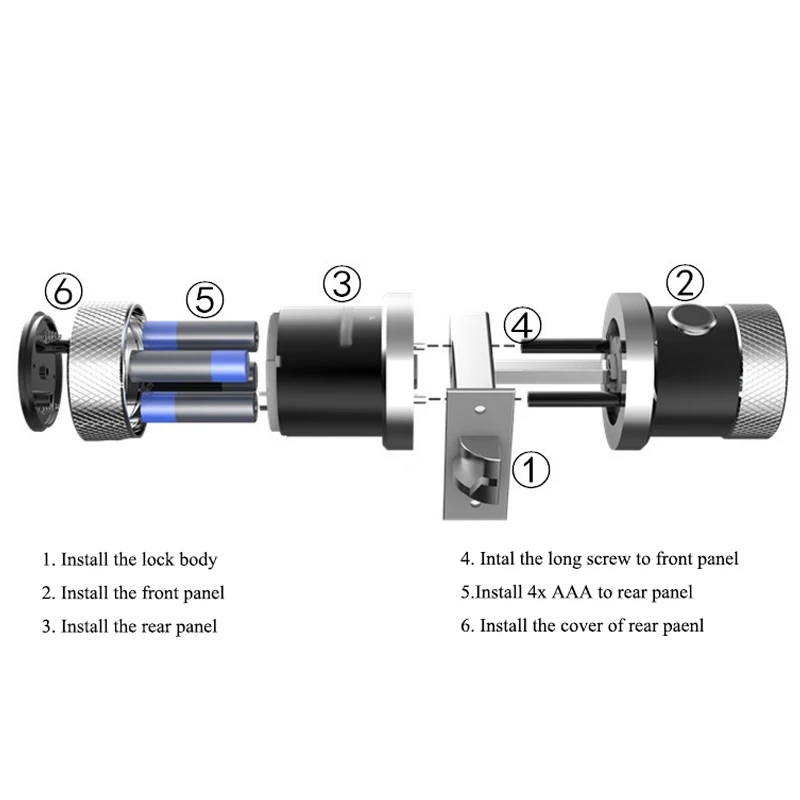 ⑥ ⑤ ③ ④ ② ①

1. Install the lock body

2. Install the front panel

3. Install the rear panel

4. Intal the long screw to front panel

5.Install 4x AAA to rear panel

6. Install the cover of rear paenl