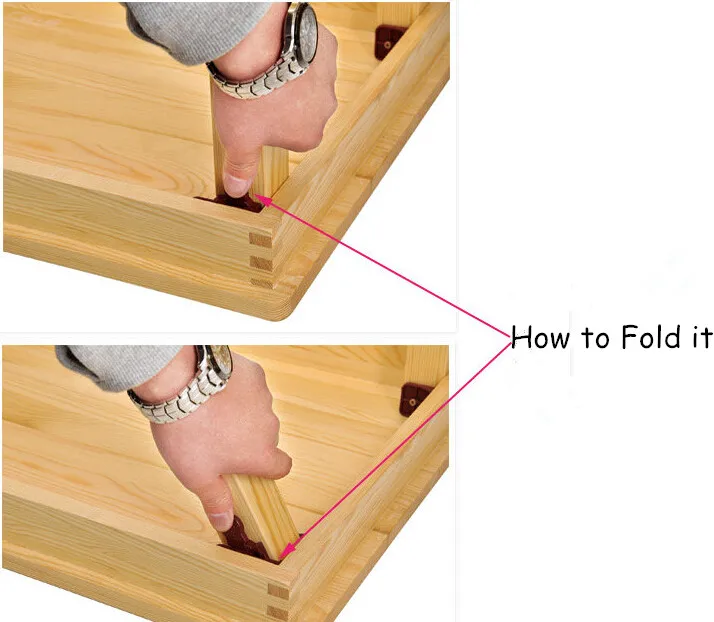 How to Fold it