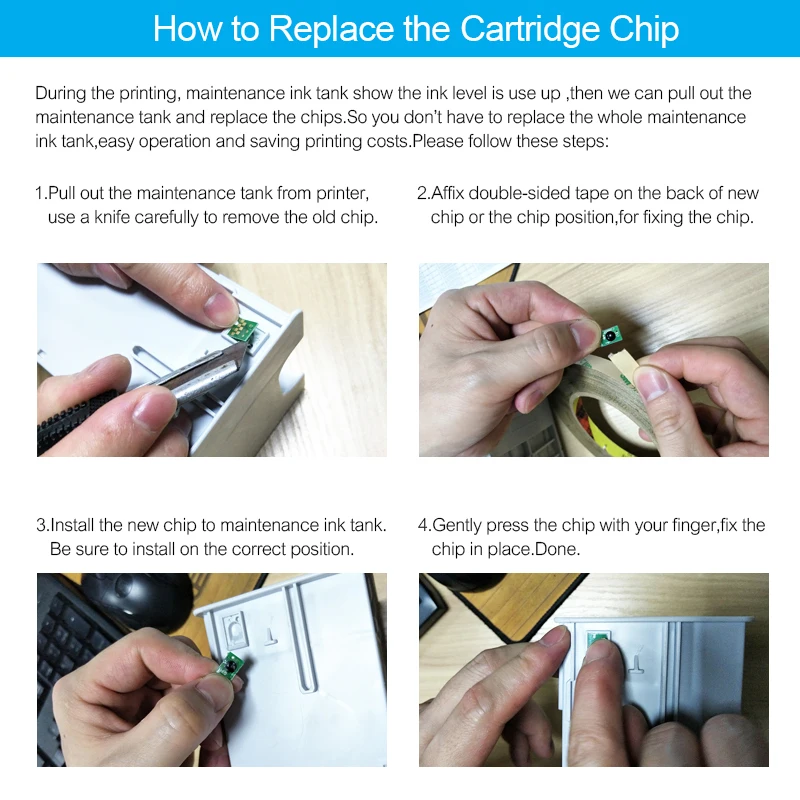 How to Replace the Cartridge Chip

During the printing, maintenance ink tank show the ink level is use up ,then we can pull out the maintenance tank and replace the chips.So you don't have to replace the whole maintenance ink tank,easy operation and saving printing costs.Please follow these steps:

1.Pull out the maintenance tank from printer, use a knife carefully to remove the old chip.

2.Affix double-sided tape on the back of new chip or the chip position,for fixing the chip.

3.Install the new chip to maintenance ink tank. Be sure to install on the correct position.

4.Gently press the chip with your finger,fix the chip in place.Done.