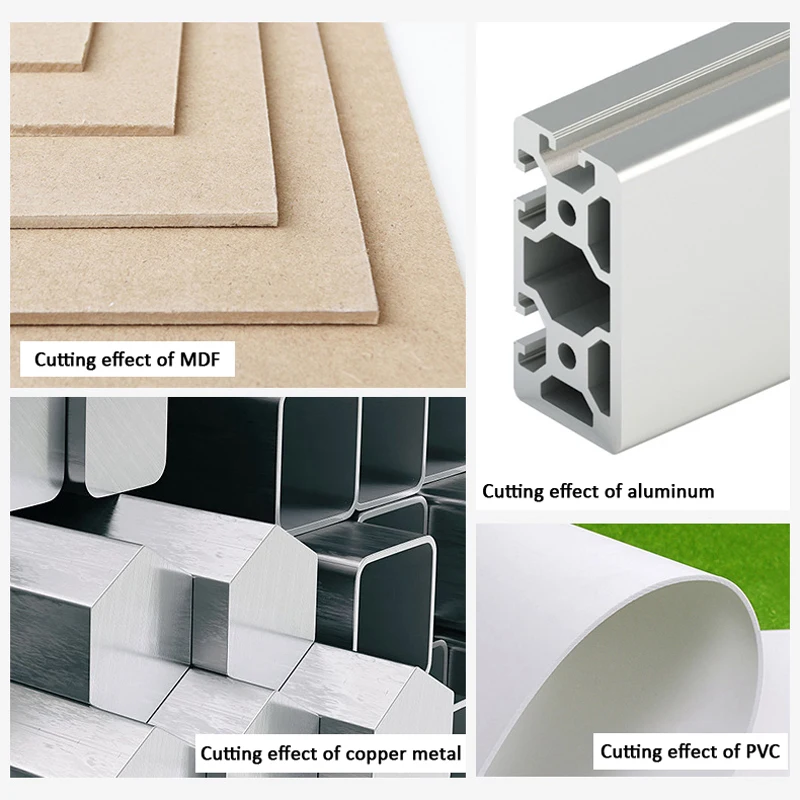 Cutting effect of MDF

Cutting effect of aluminum

Cutting effect of copper metal

Cutting effect of PVC