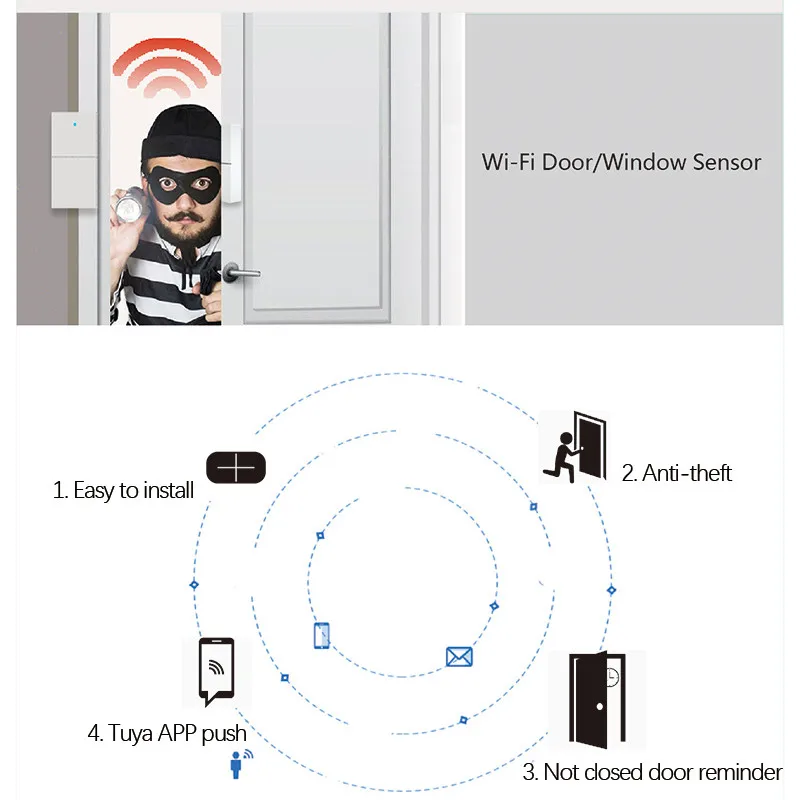 Wi-Fi Door/Window Sensor

1. Easy to install

2. Anti-theft

4. Tuya APP push

3. Not closed door reminder