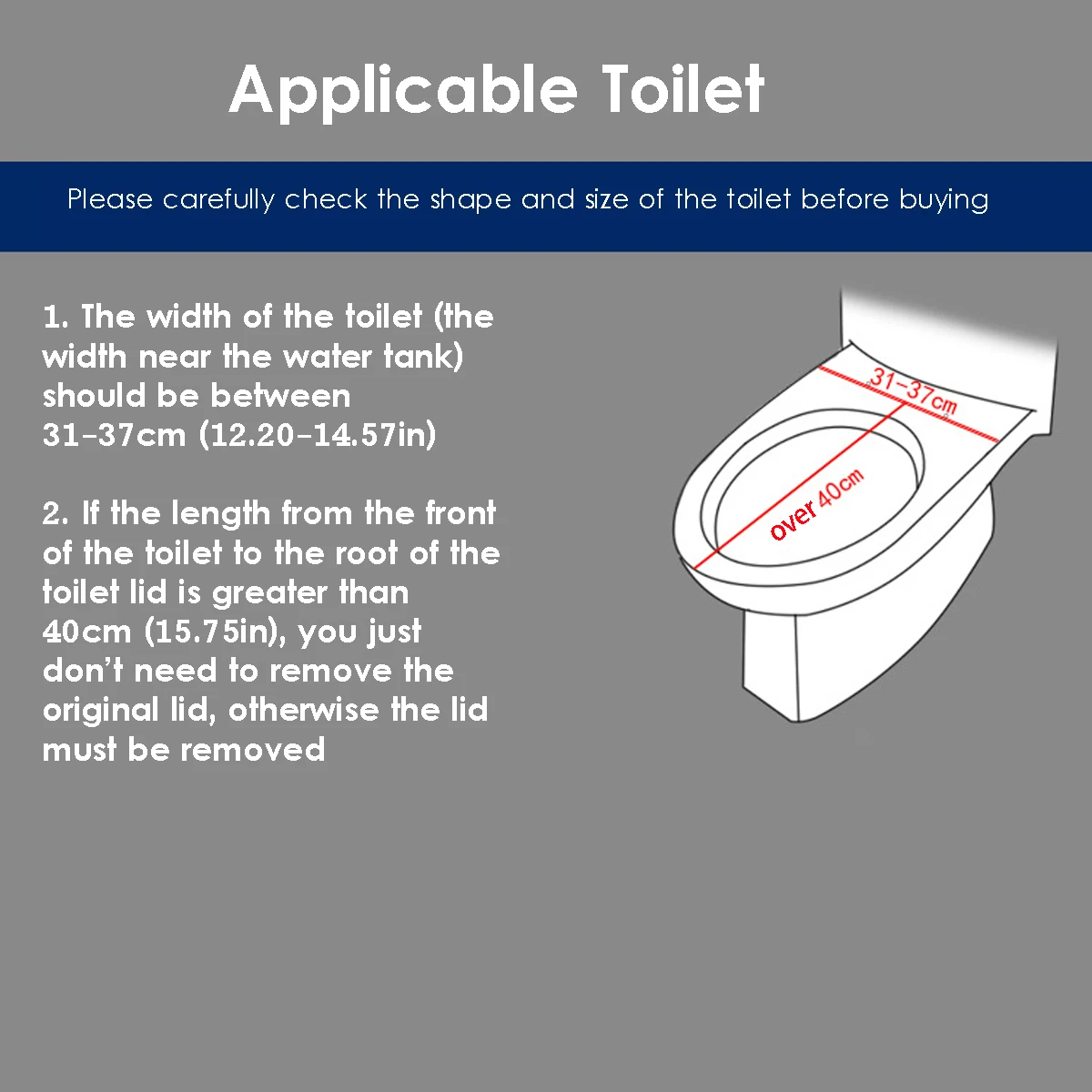 Applicable Toilet

Please carefully check the shape and size of the toilet before buying

1. The width of the toilet (the width near the water tank) should be between 31-37cm (12.20-14.57in)

2. If the length from the front of the toilet to the root of the toilet lid is greater than 40cm (15.75in), you just don't need to remove the original lid, otherwise the lid must be removed

31-37cm

over 40cm