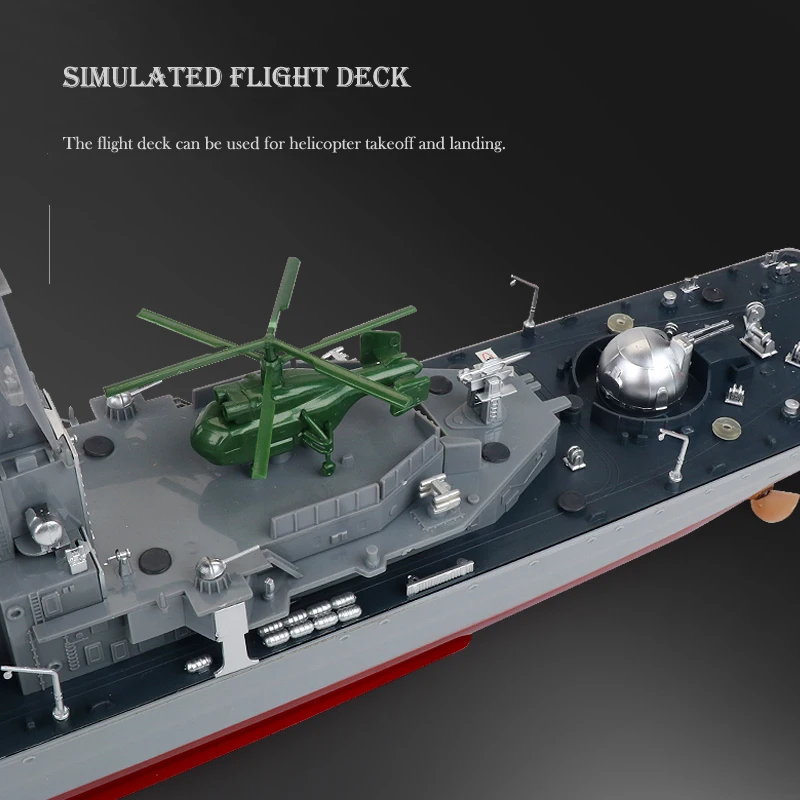 SIMULATED FLIGHT DECK

The flight deck can be used for helicopter takeoff and landing.