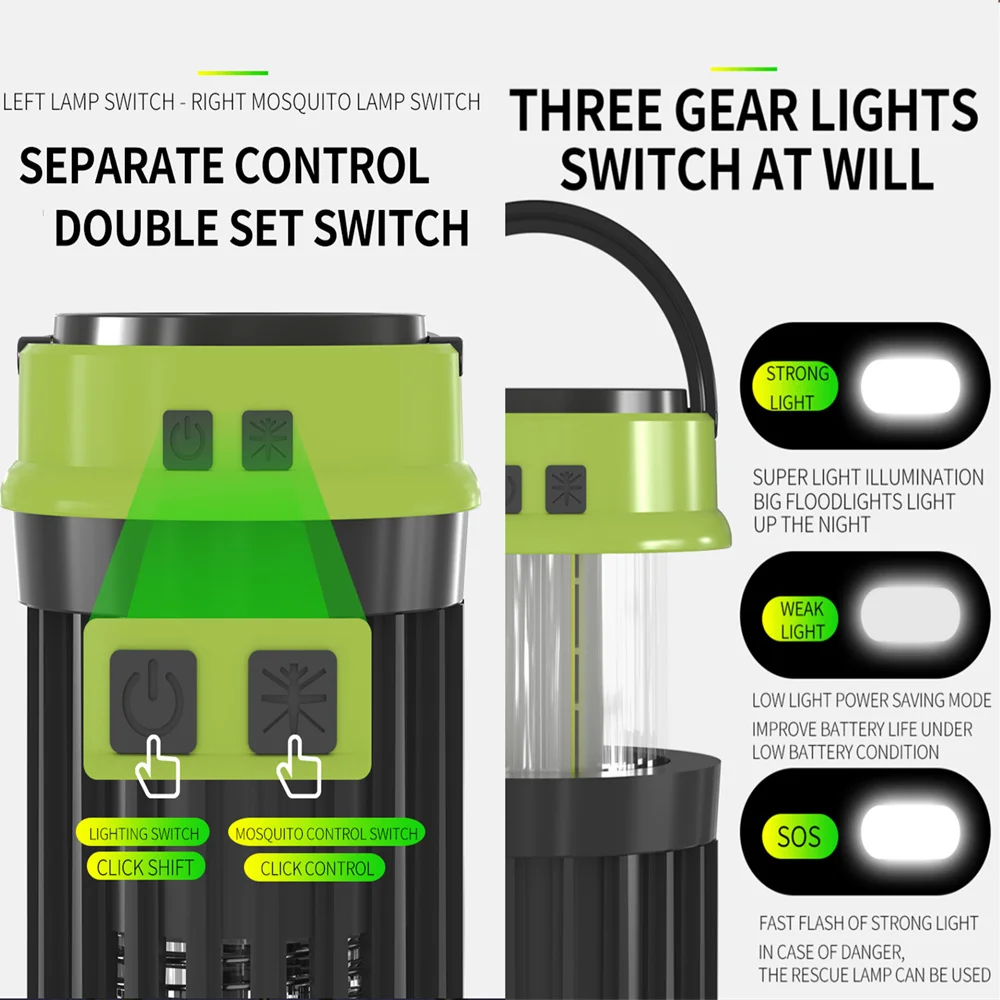 LEFT LAMP SWITCH - RIGHT MOSQUITO LAMP SWITCH

SEPARATE CONTROL DOUBLE SET SWITCH

LIGHTING SWITCH
CLICK SHIFT

MOSQUITO CONTROL SWITCH
CLICK CONTROL

THREE GEAR LIGHTS SWITCH AT WILL

STRONG LIGHT

SUPER LIGHT ILLUMINATION BIG FLOODLIGHTS LIGHT UP THE NIGHT

WEAK LIGHT

LOW LIGHT POWER SAVING MODE IMPROVE BATTERY LIFE UNDER LOW BATTERY CONDITION

SOS

FAST FLASH OF STRONG LIGHT IN CASE OF DANGER, THE RESCUE LAMP CAN BE USED