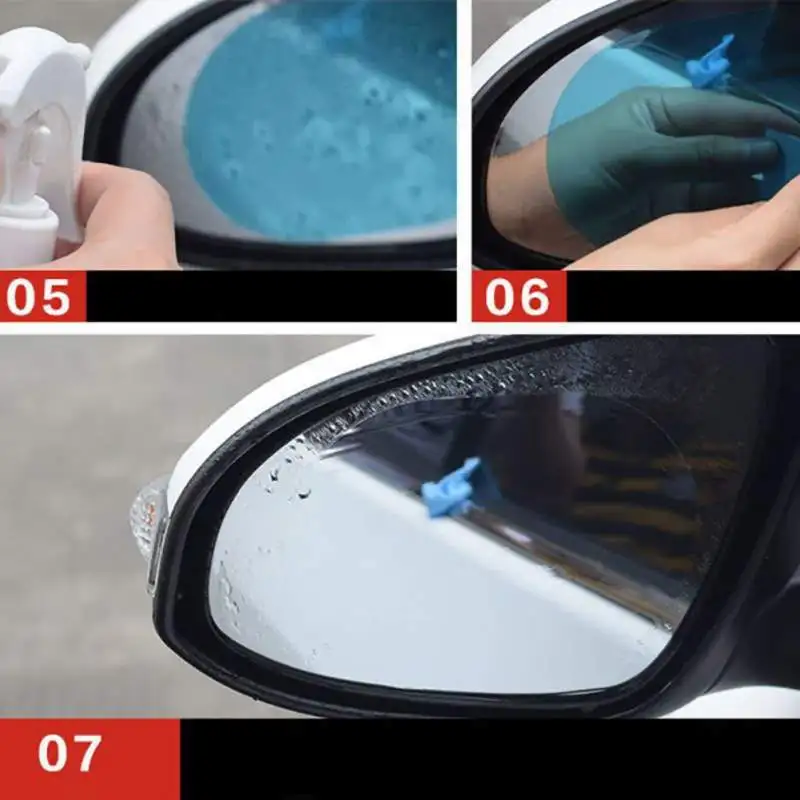 05

06

07