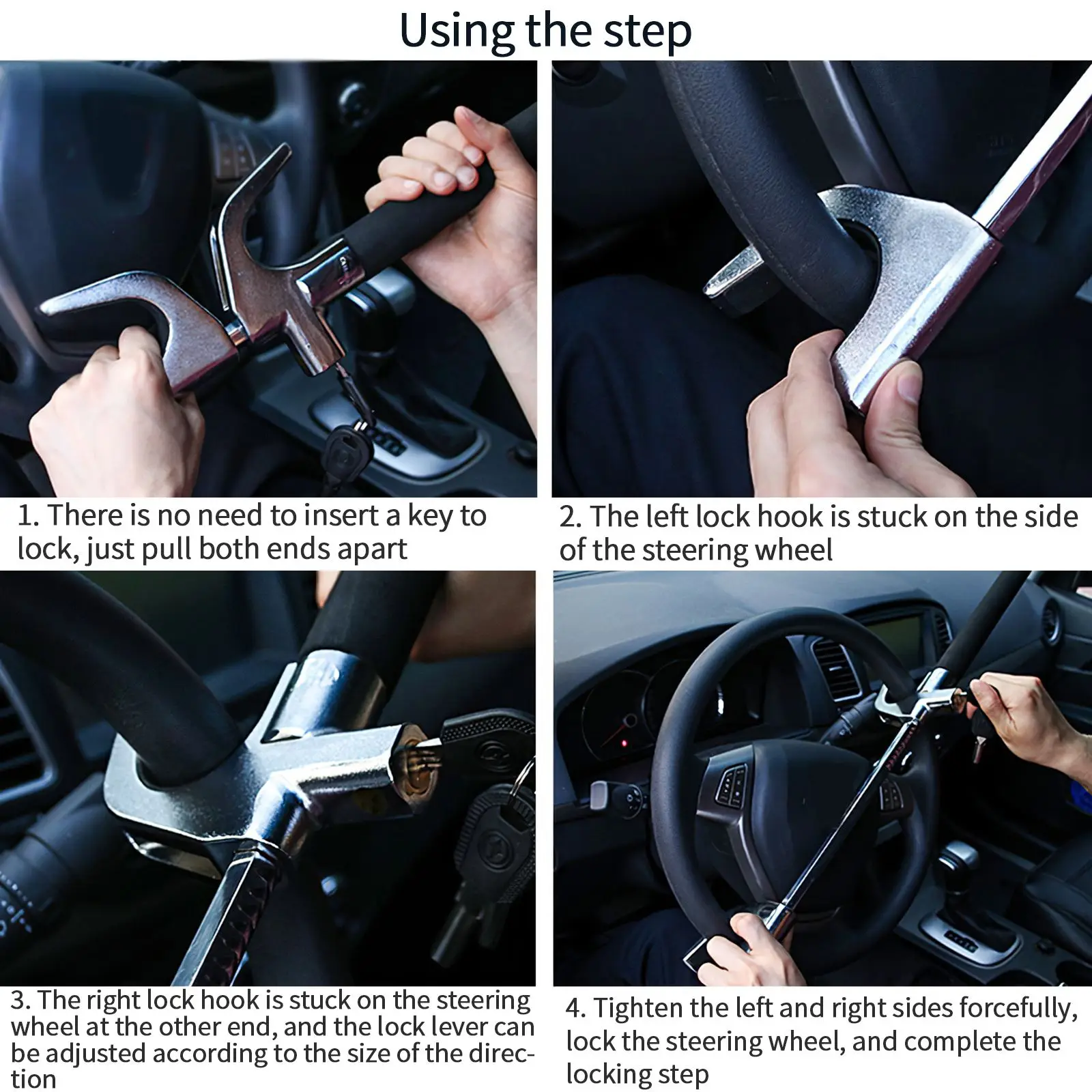 Using the step

1. There is no need to insert a key to lock, just pull both ends apart

2. The left lock hook is stuck on the side of the steering wheel

3. The right lock hook is stuck on the steering wheel at the other end, and the lock lever can be adjusted according to the size of the direction

4. Tighten the left and right sides forcefully, lock the steering wheel, and complete the locking step